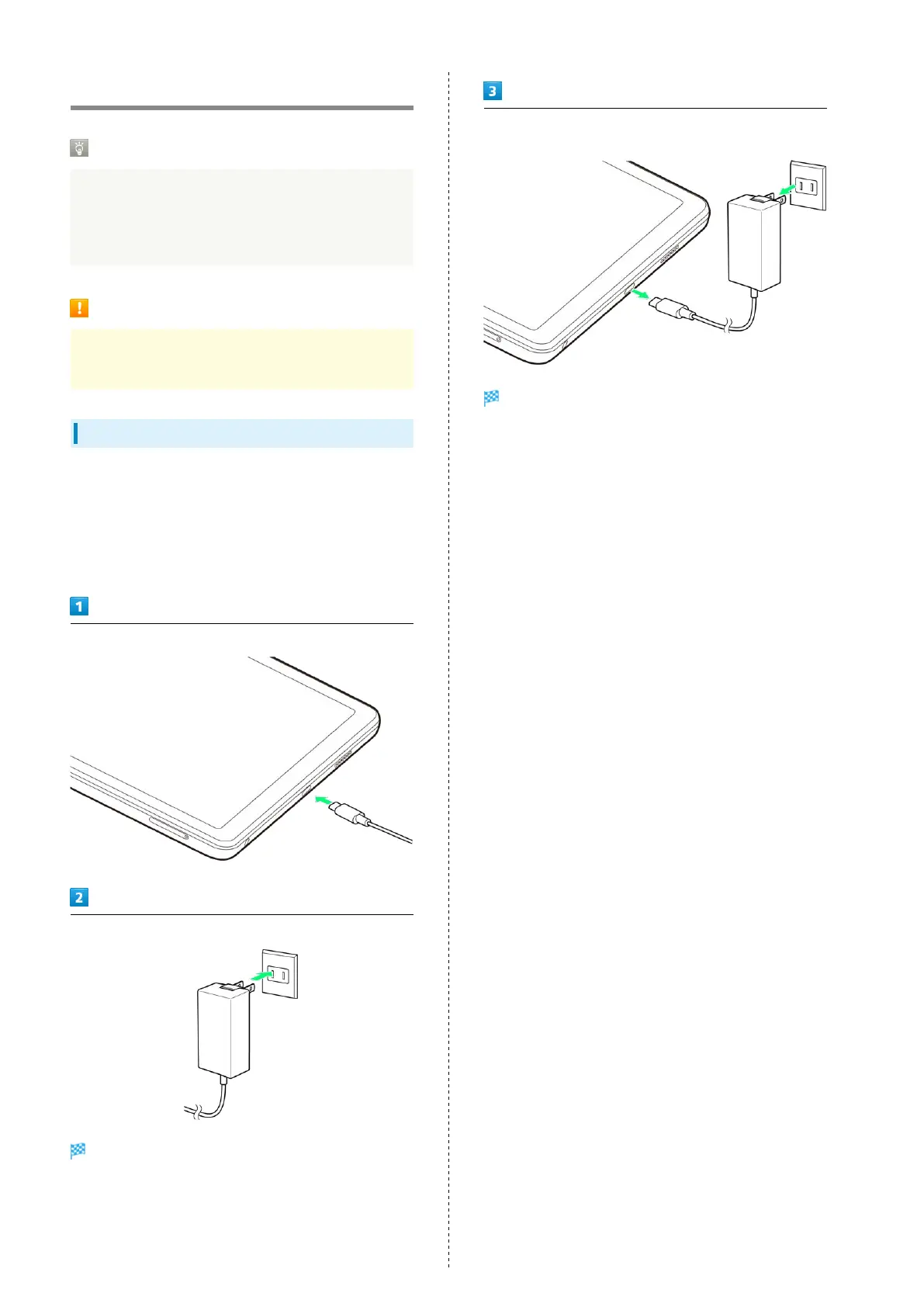 1

2

3