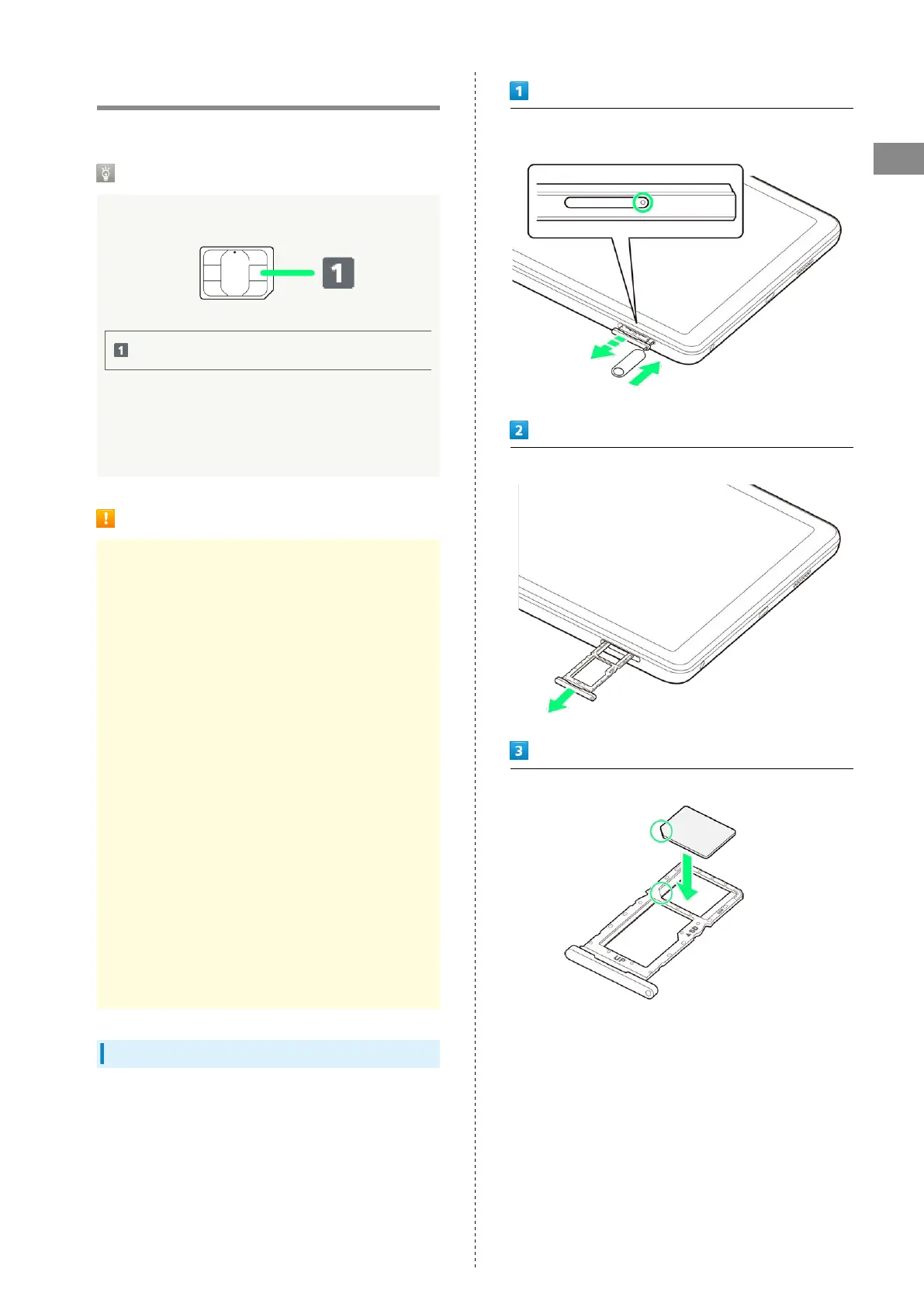 1

1

1

2

3

UP

SD