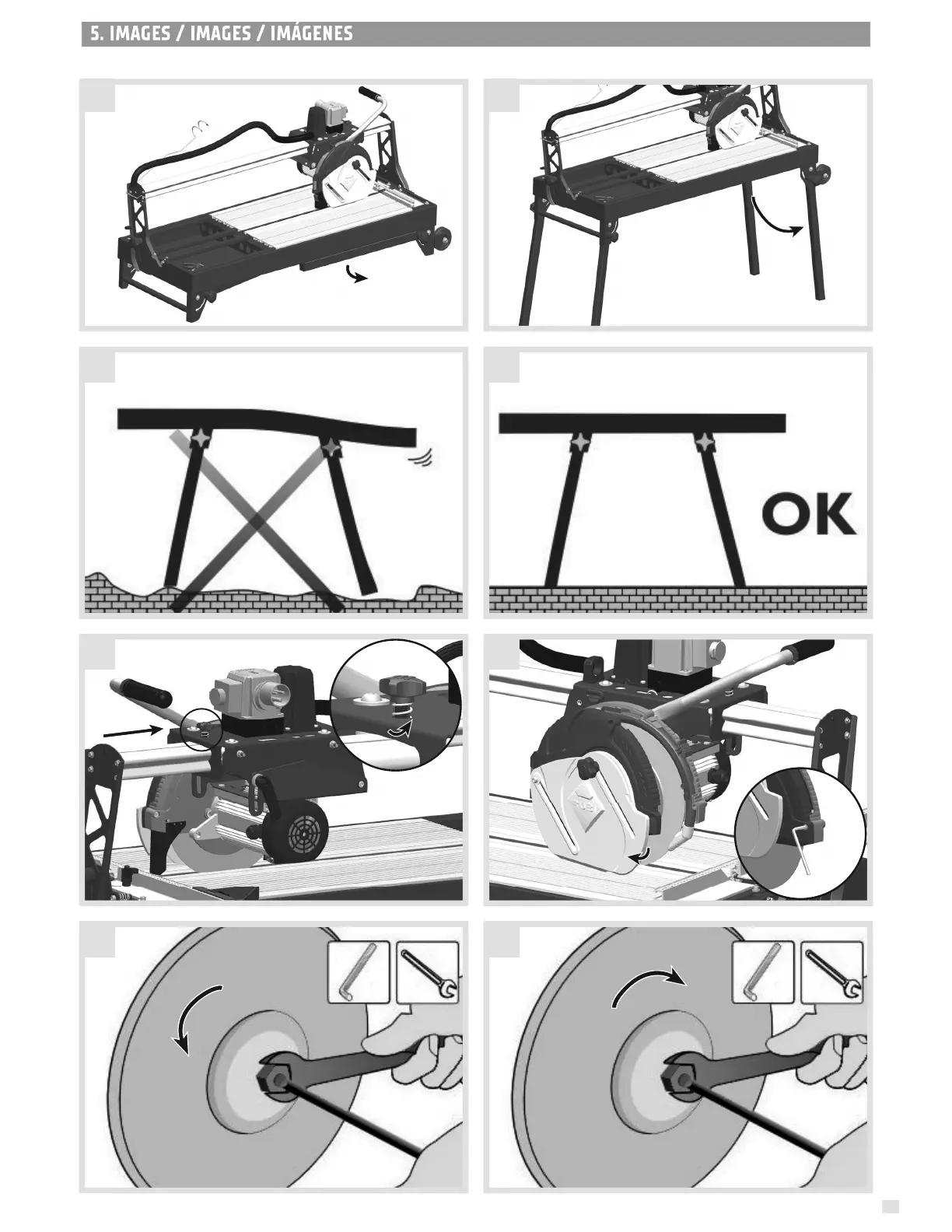 5. IMAGES / IMAGES / IMÁGENES

OK