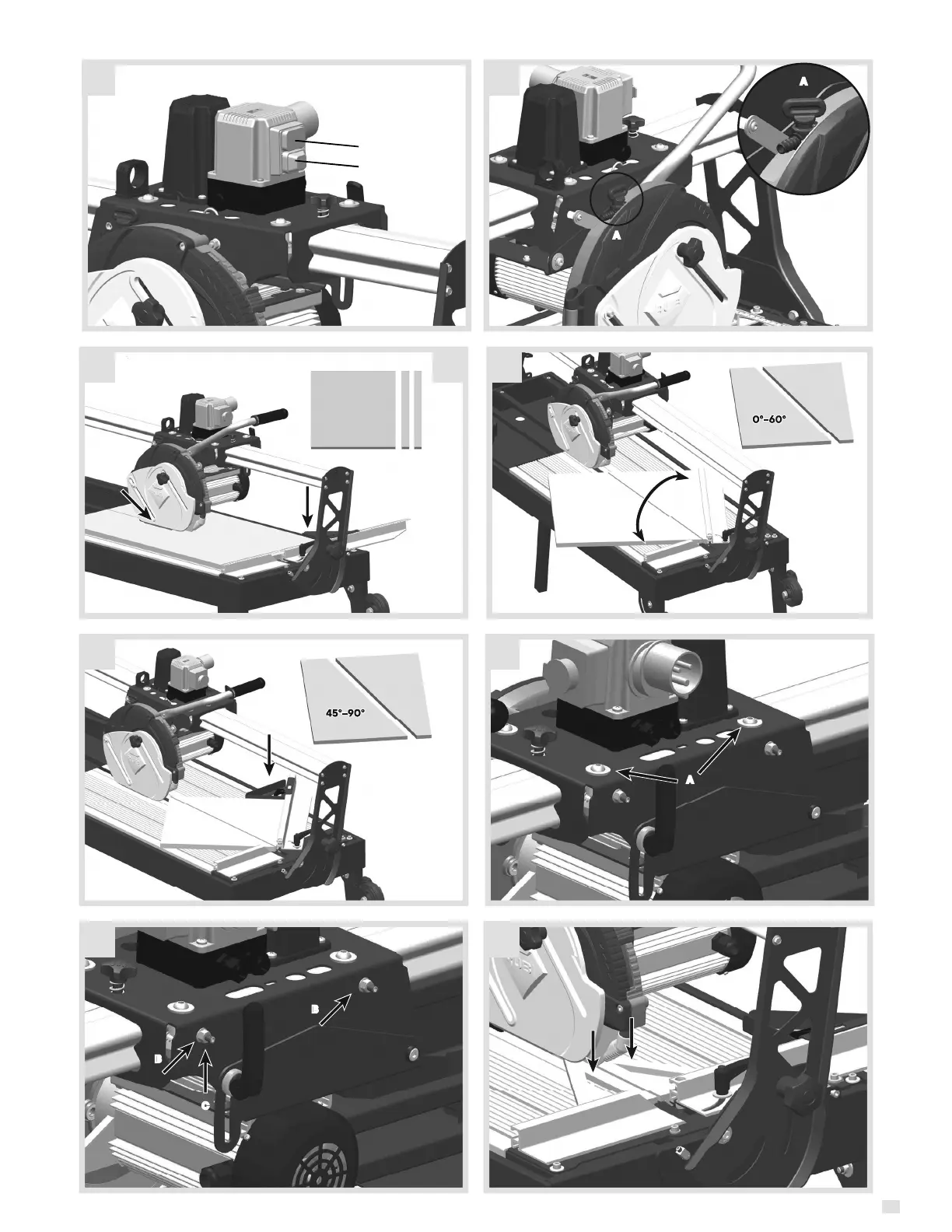 A

A

0°–60°

45°–90°

A

B

B

C