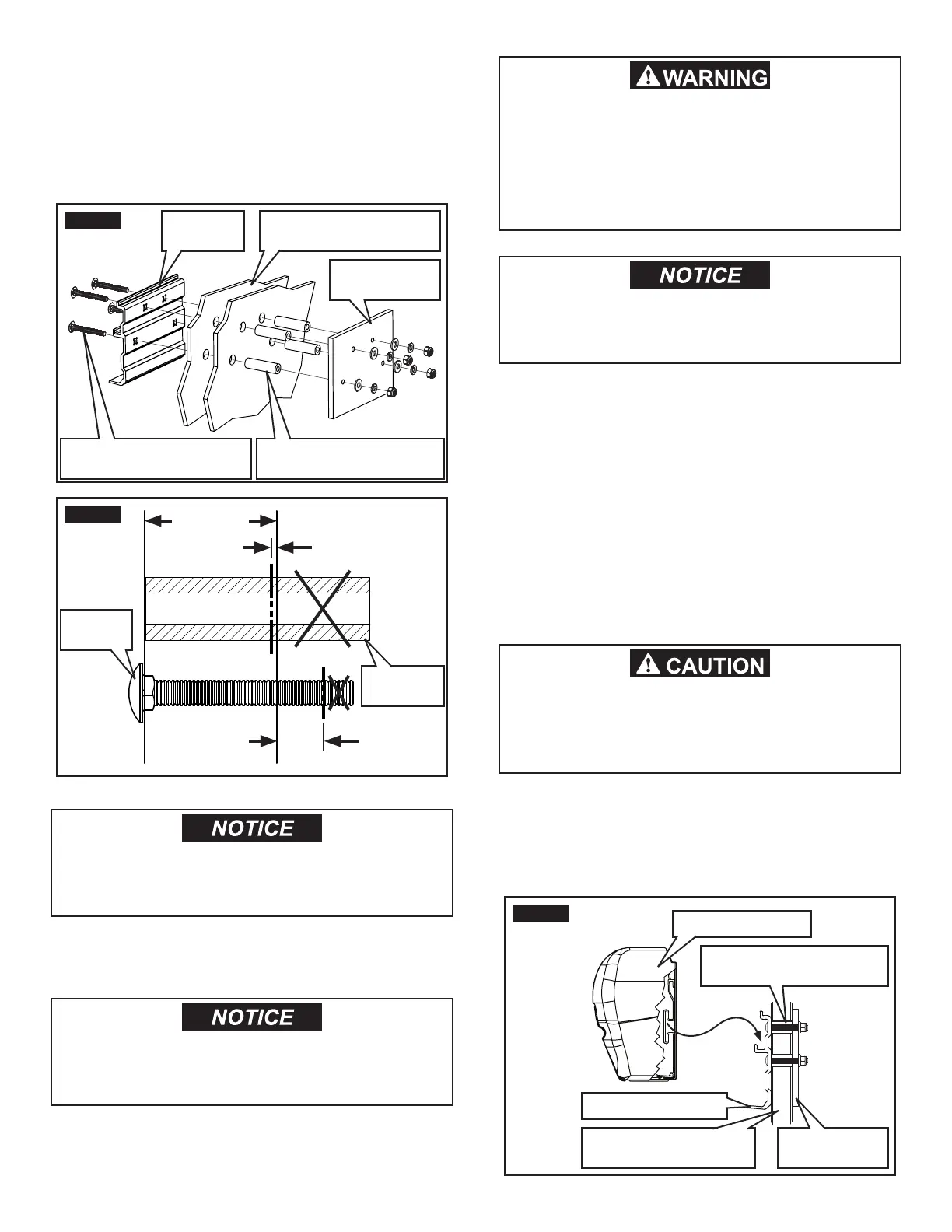 WARNING

NOTICE

CAUTION

NOTICE

NOTICE