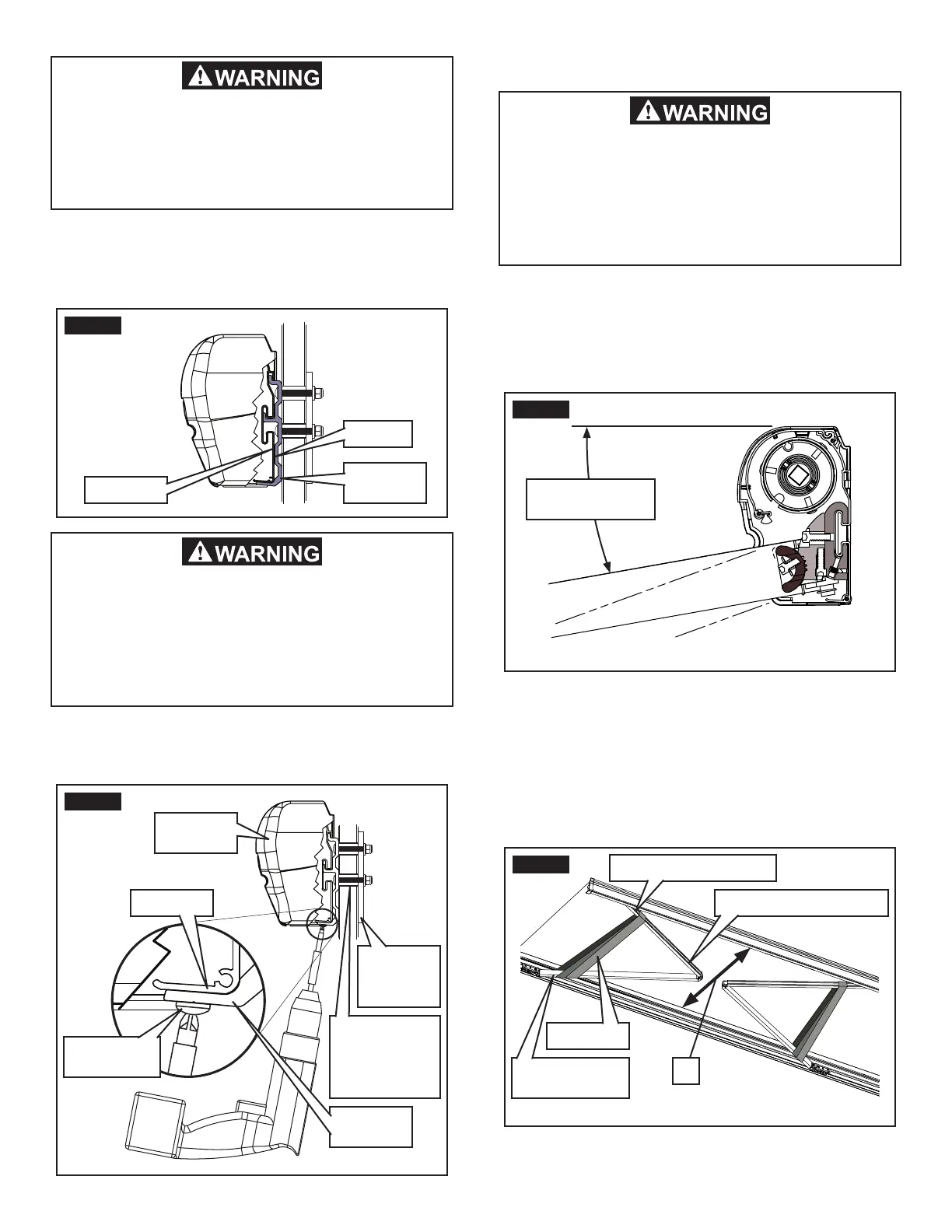 WARNING

WARNING

WARNING