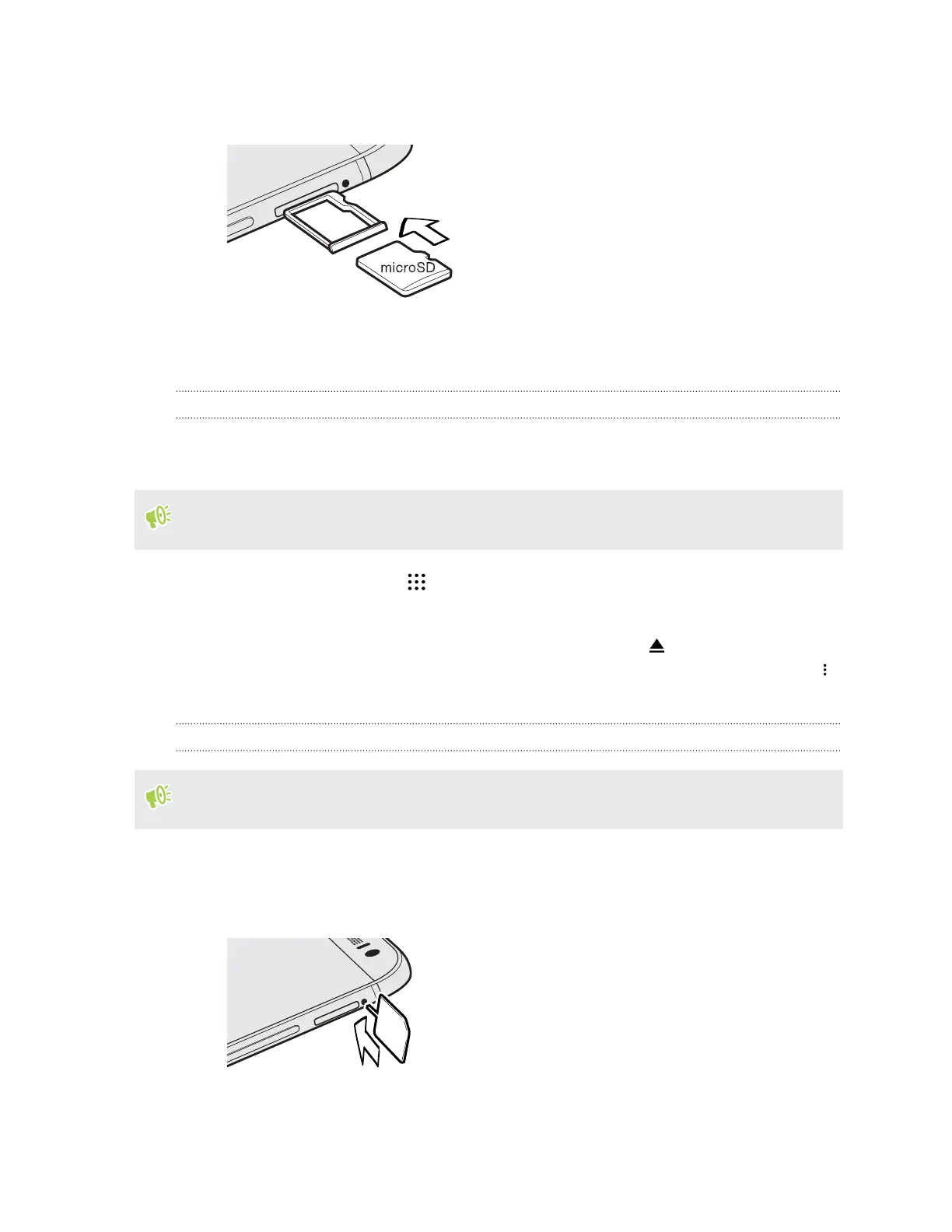 microSD