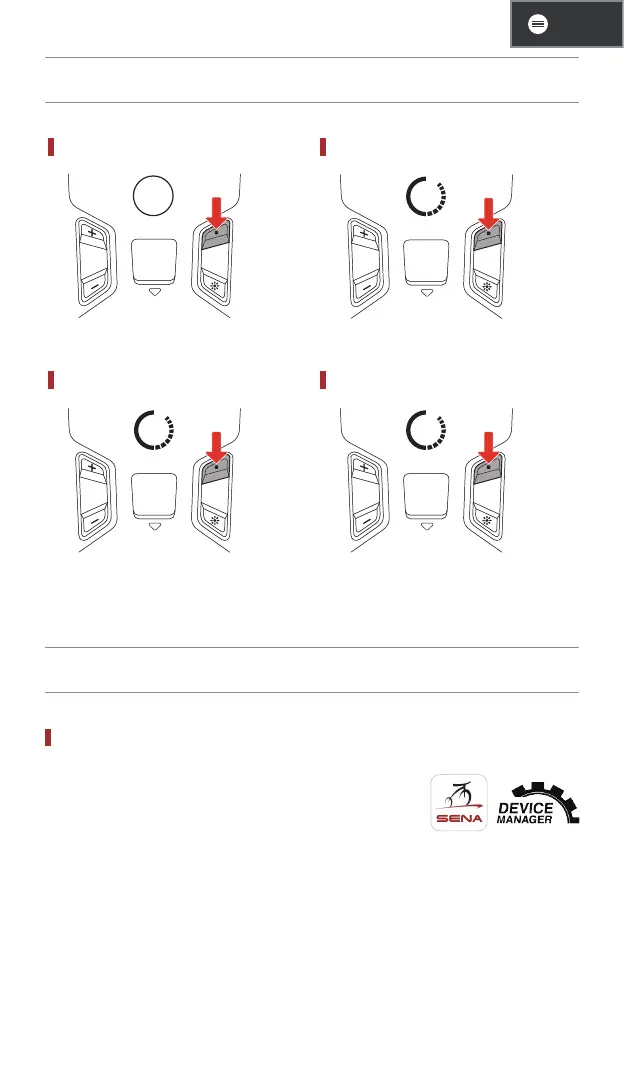 SENA

DEVICE MANAGER