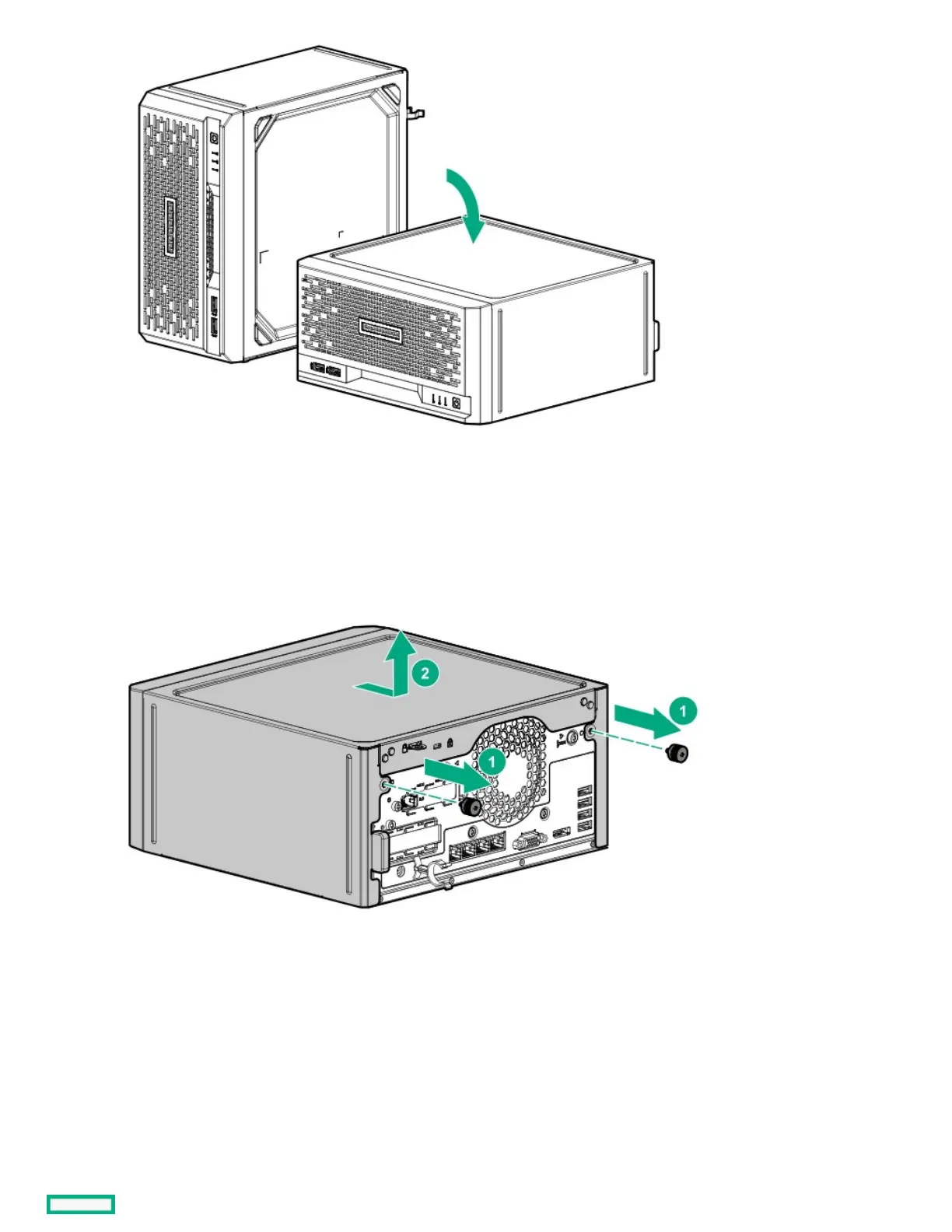 2

1

1