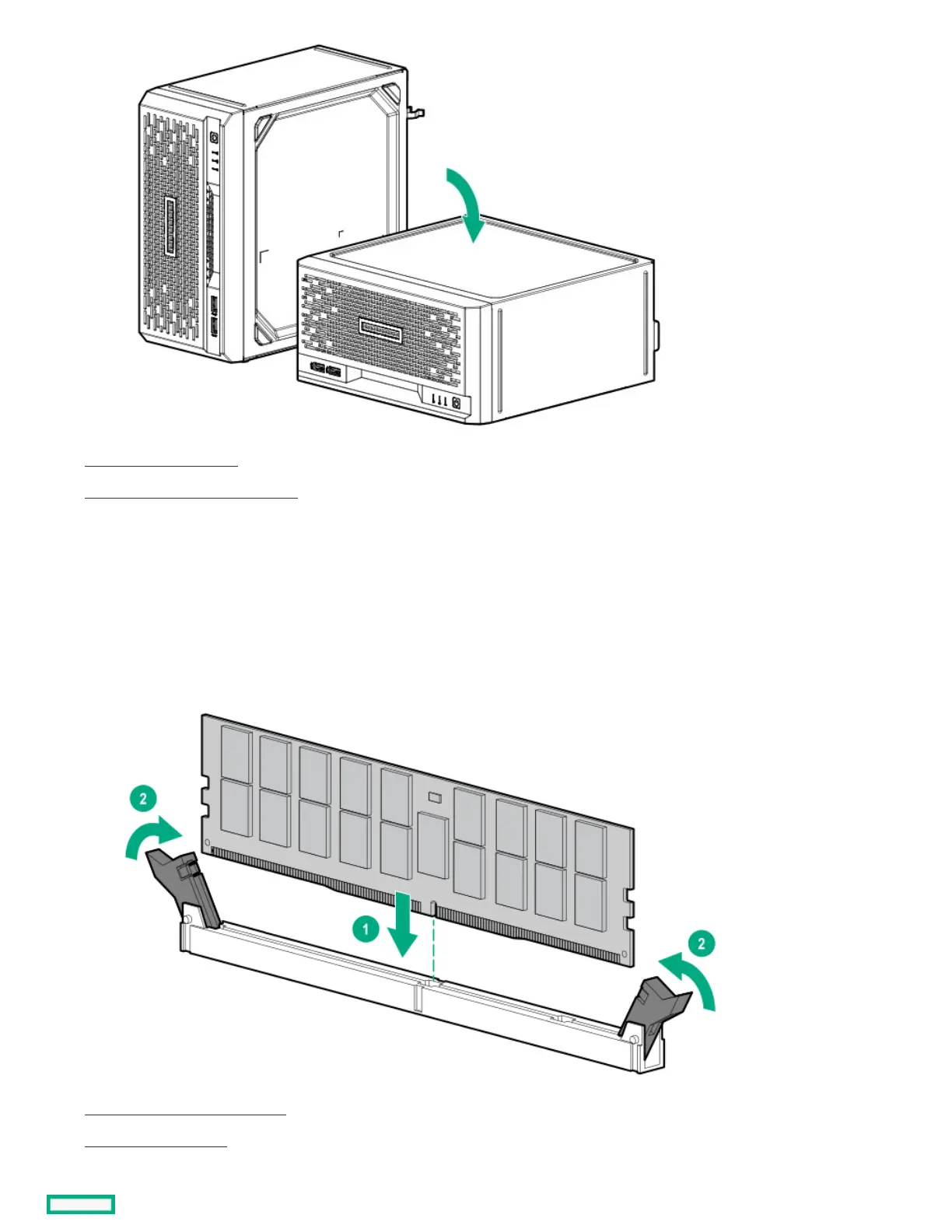 2

1

2