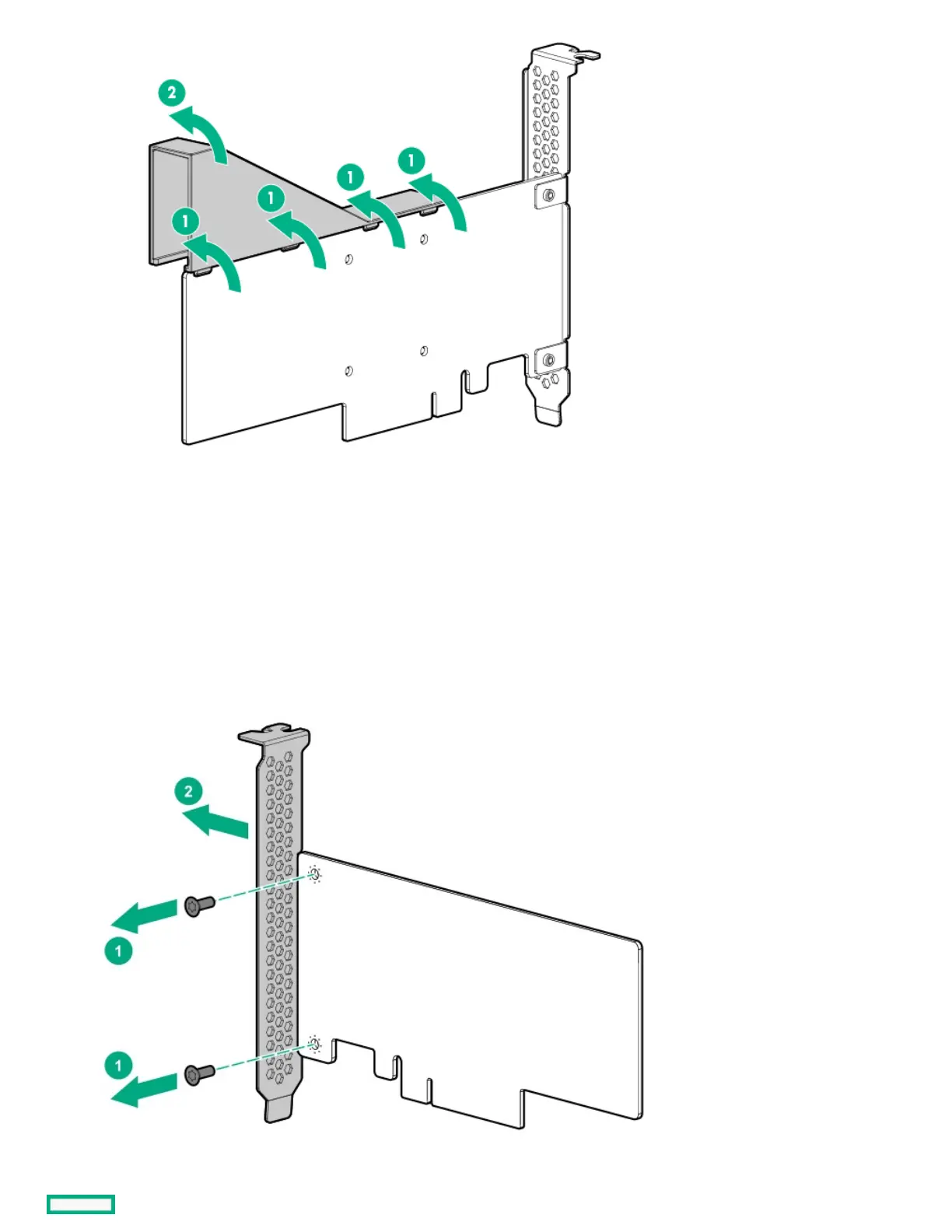 2
1
1
1
1

2
1
1