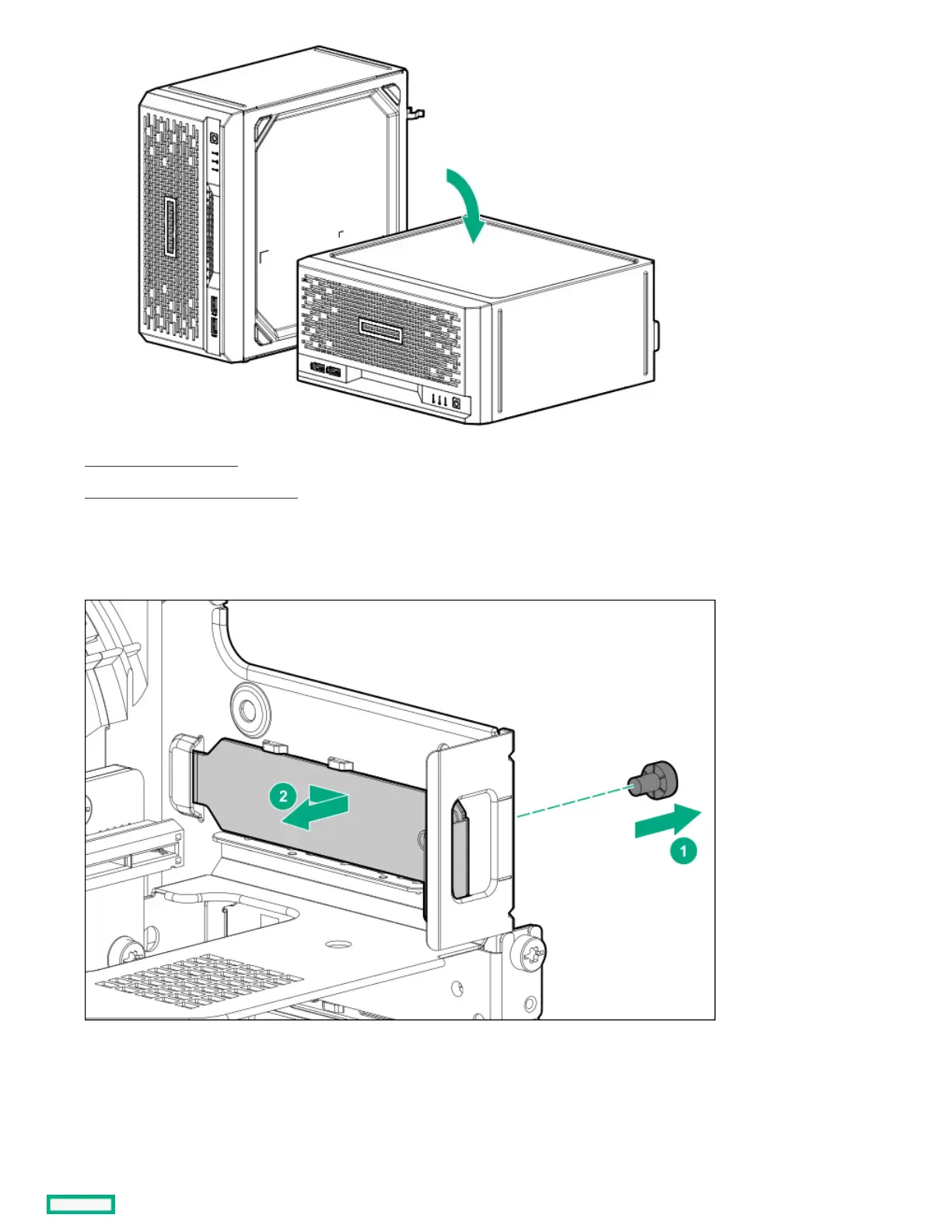 2

1