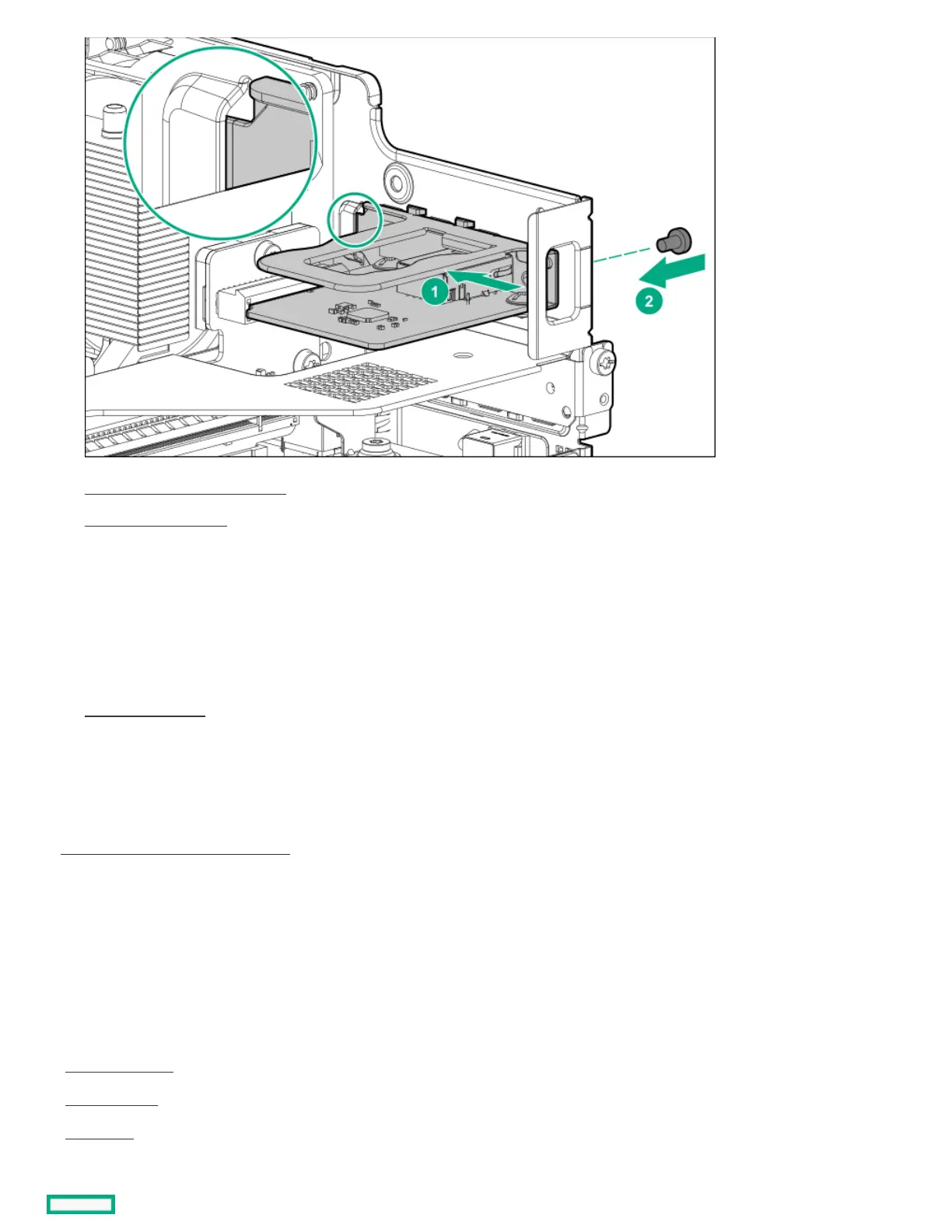 1

2