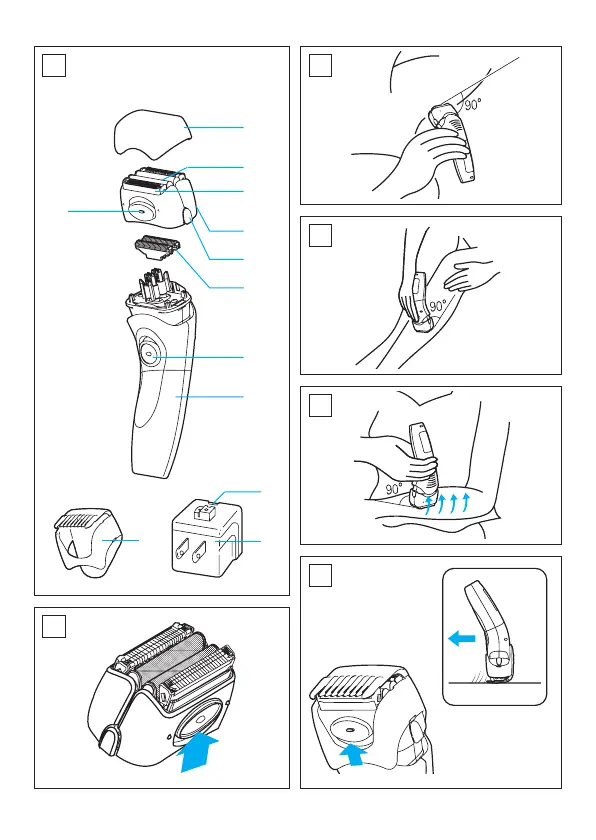 90°

90°

90°