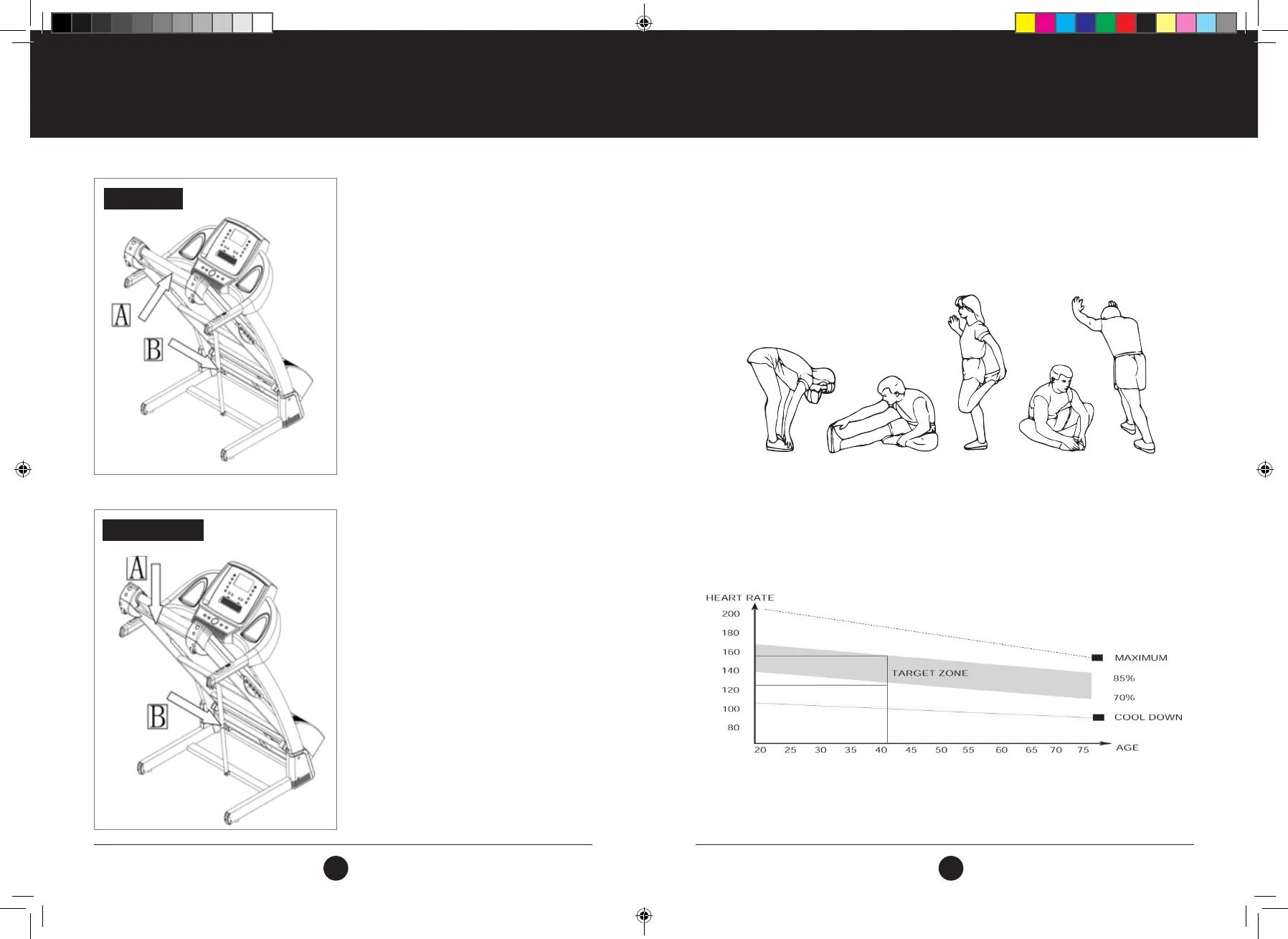 A

B

A

B

HEART RATE

200

180

160

140

120

100

80

TARGET ZONE

MAXIMUM

85%

70%

COOL DOWN

20 25 30 35 40 45 50 55 60 65 70 75

AGE