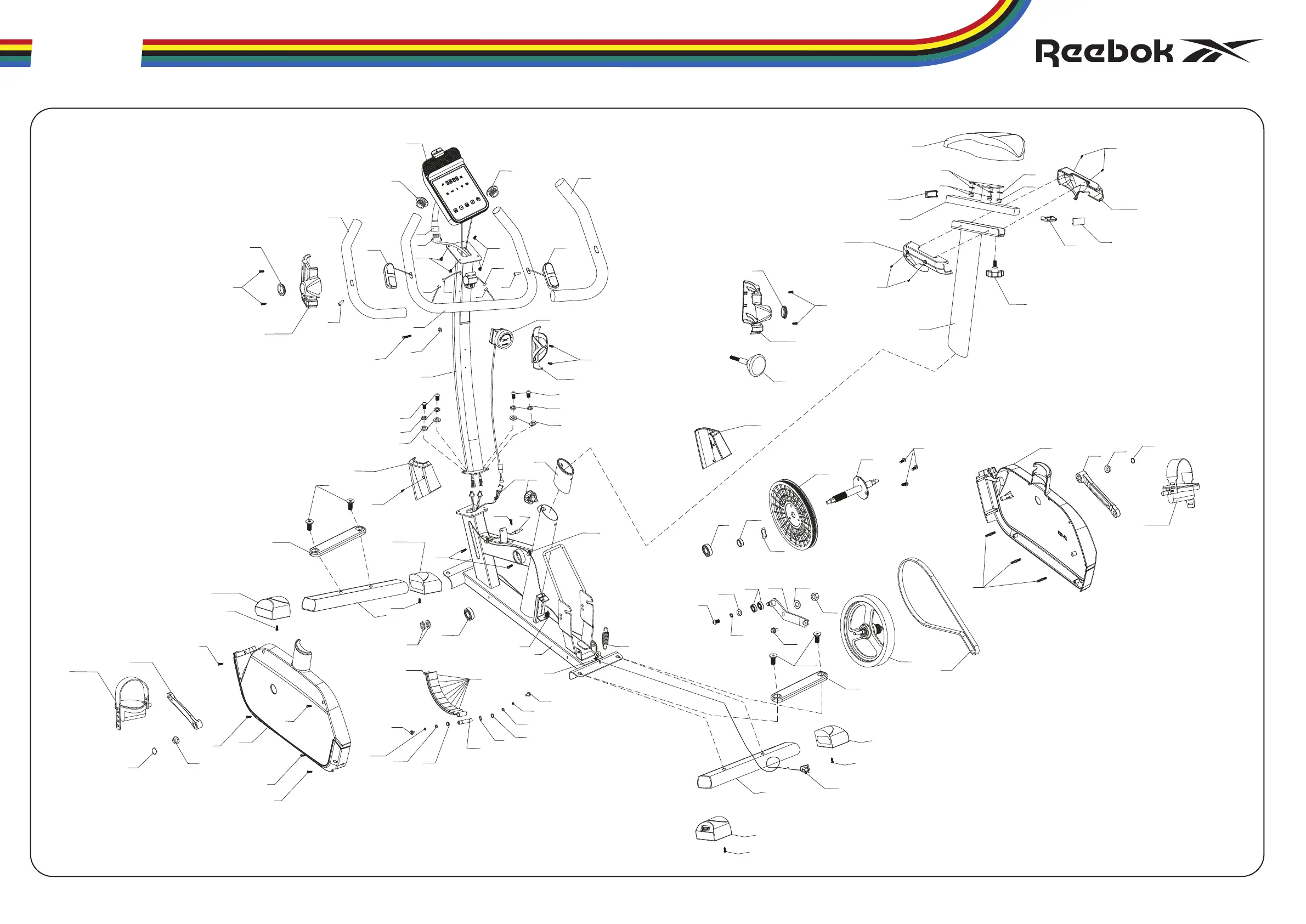 Reebok