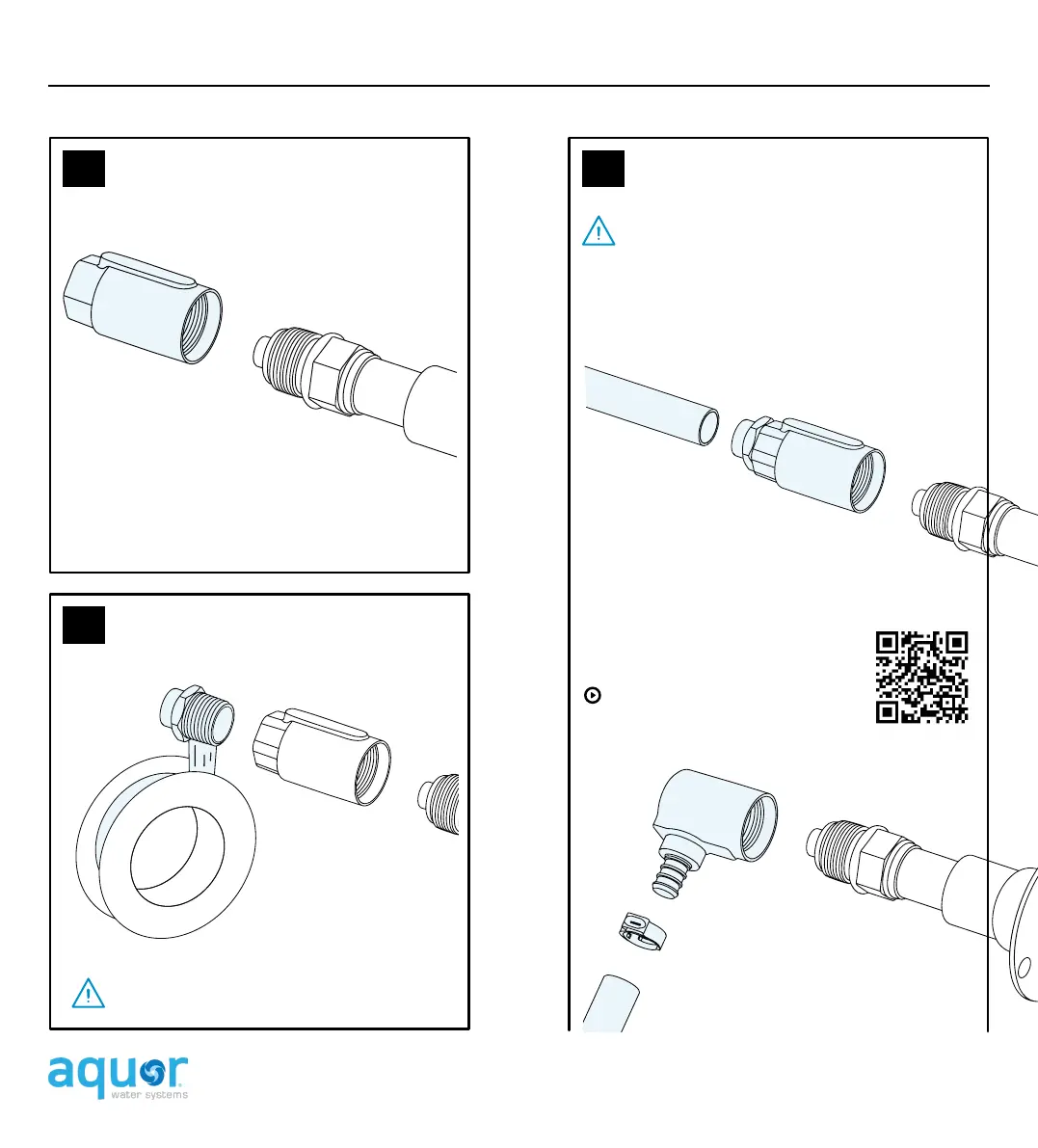 aquor
water systems