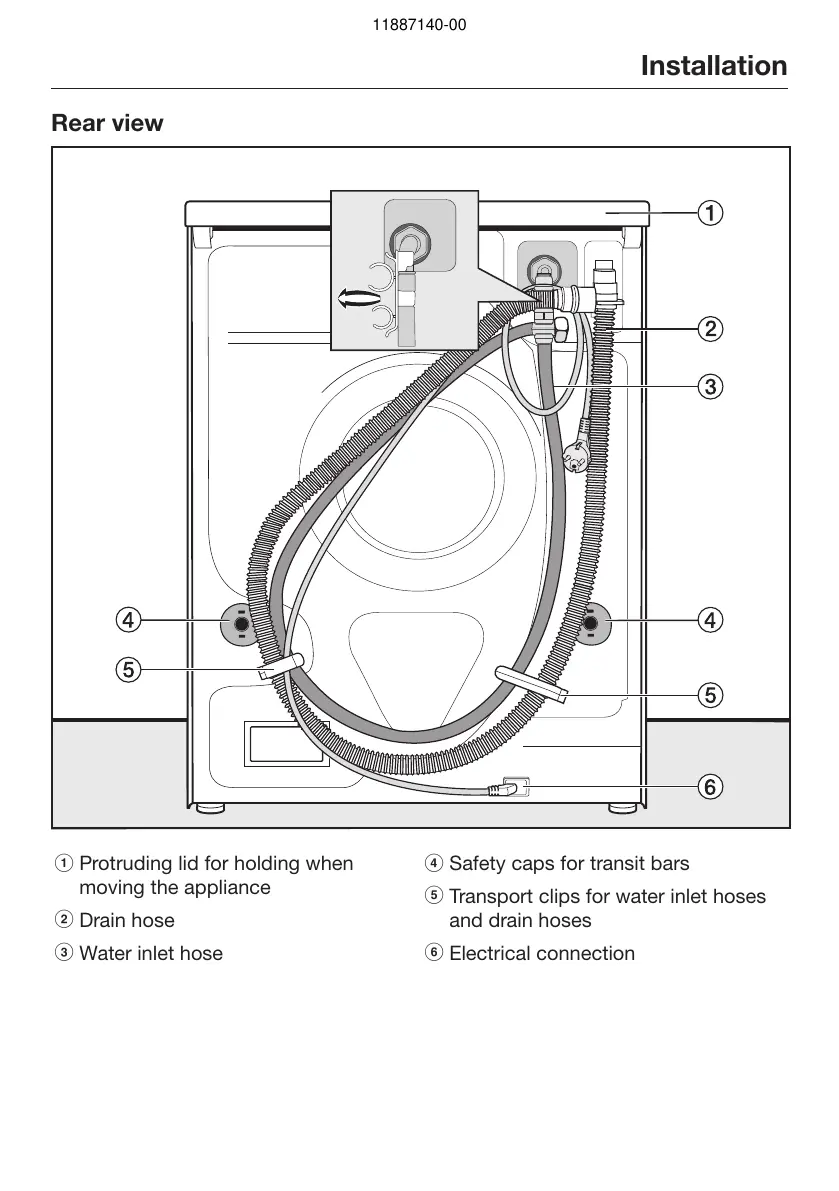 11887140-00

Installation

Rear view

① ② ③ ④ ④ ⑤ ⑤ ⑥

① Protruding lid for holding when moving the appliance

② Drain hose

③ Water inlet hose

④ Safety caps for transit bars

⑤ Transport clips for water inlet hoses and drain hoses

⑥ Electrical connection