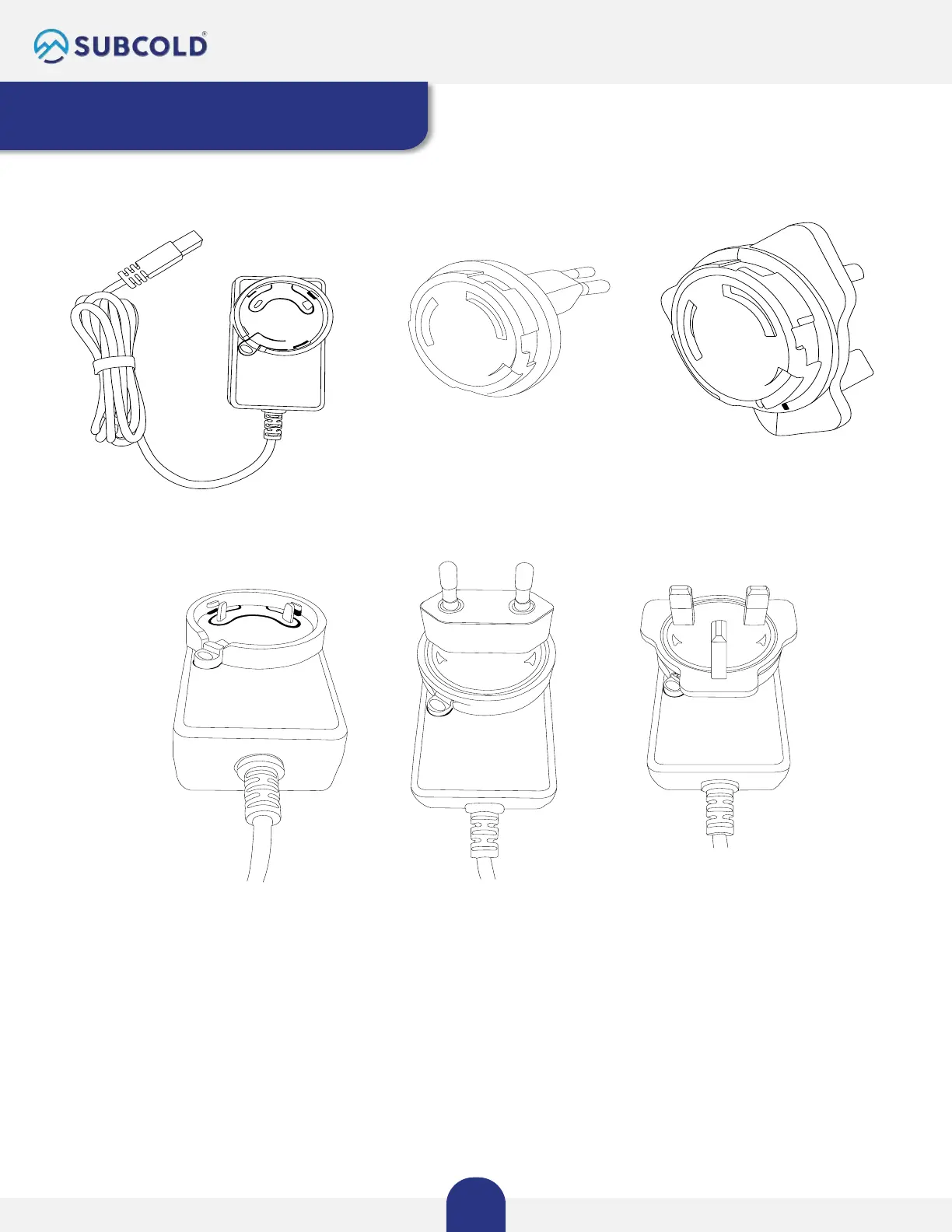 SUBCOLD®