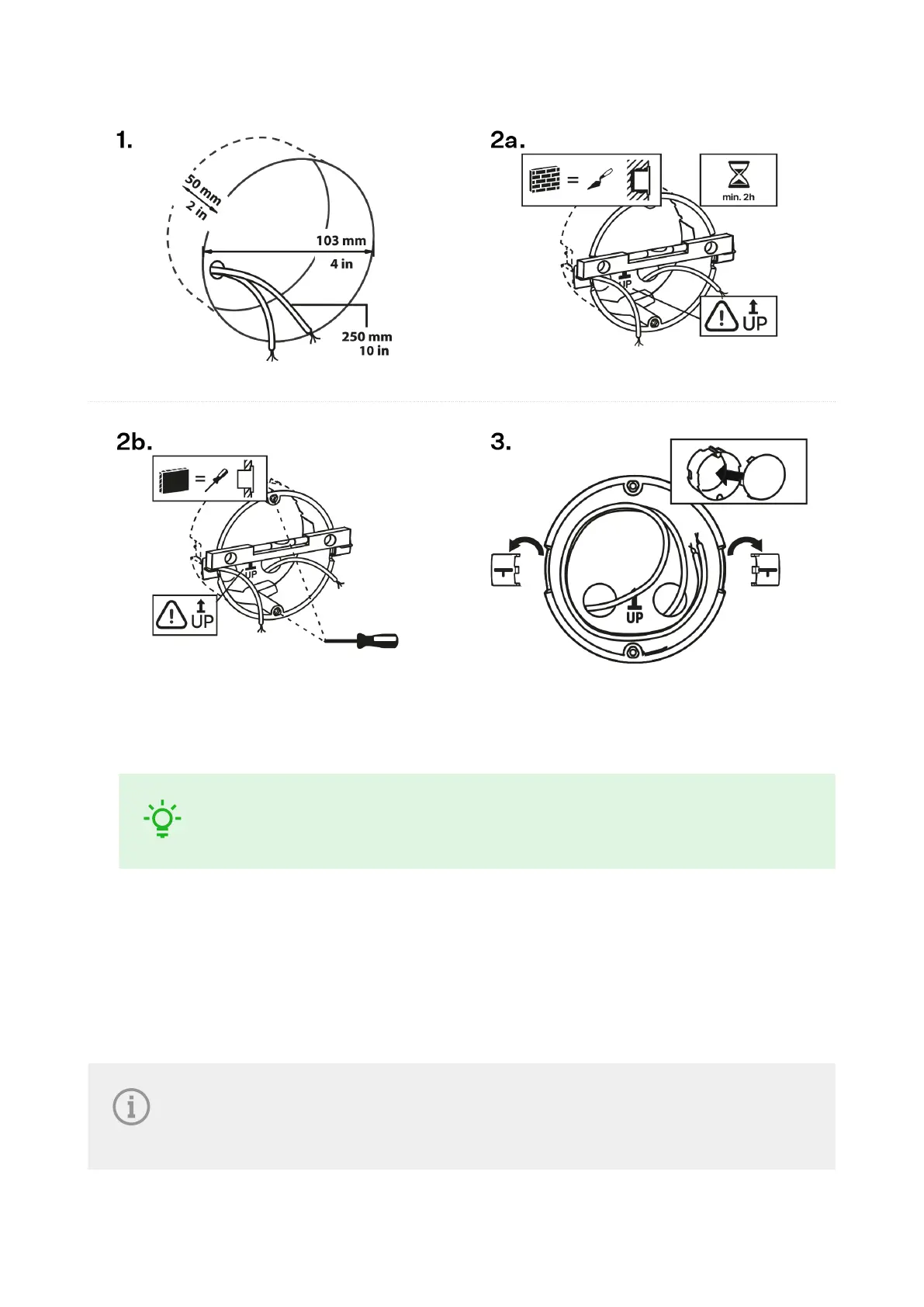 1.

50 mm
2 in

103 mm
4 in

250 mm
10 in

2a.

=

min. 2h

UP

UP

2b.

=

UP

UP

3.

UP