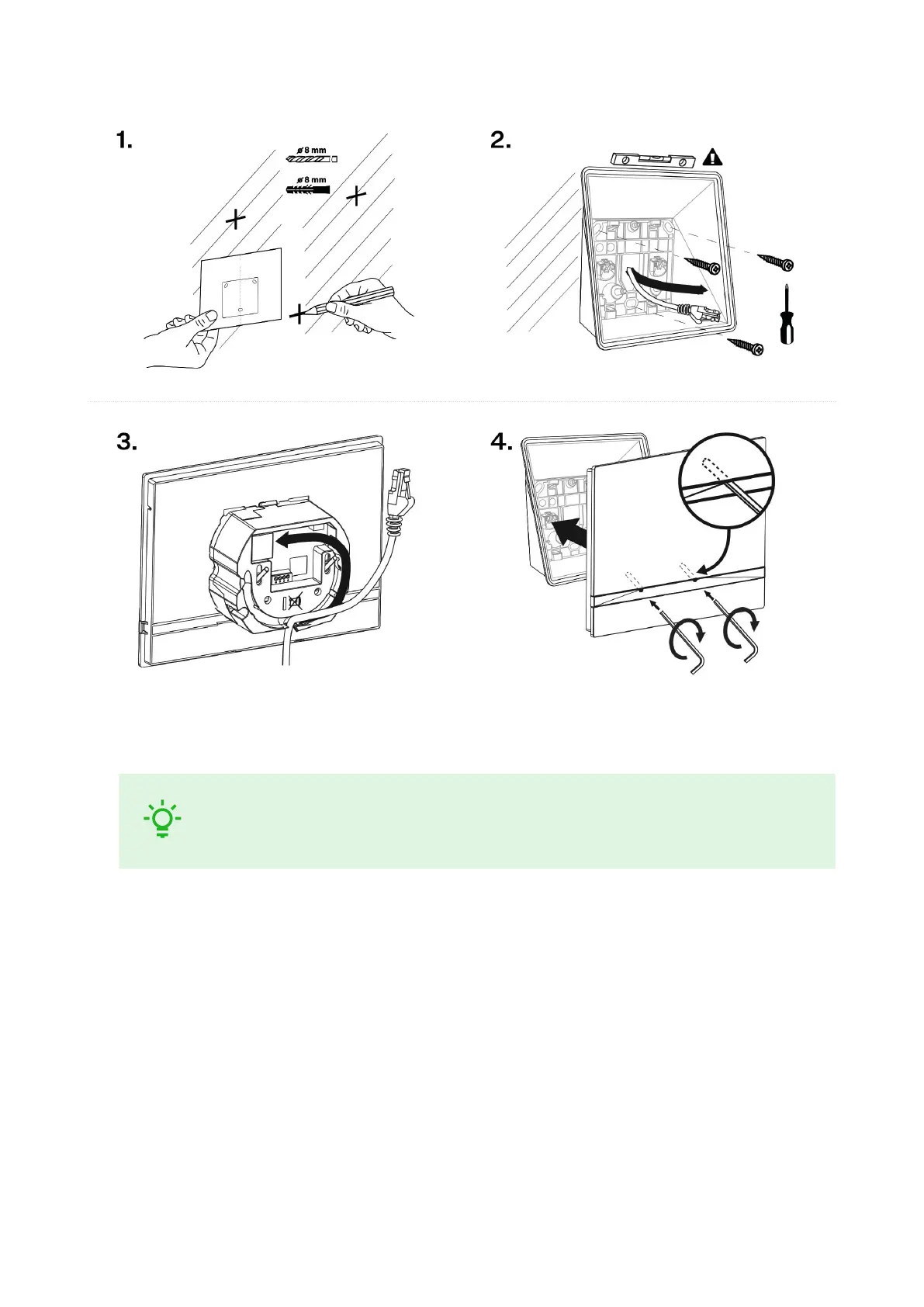 1.

ø 8 mm

ø 8 mm

2.

3.

4.