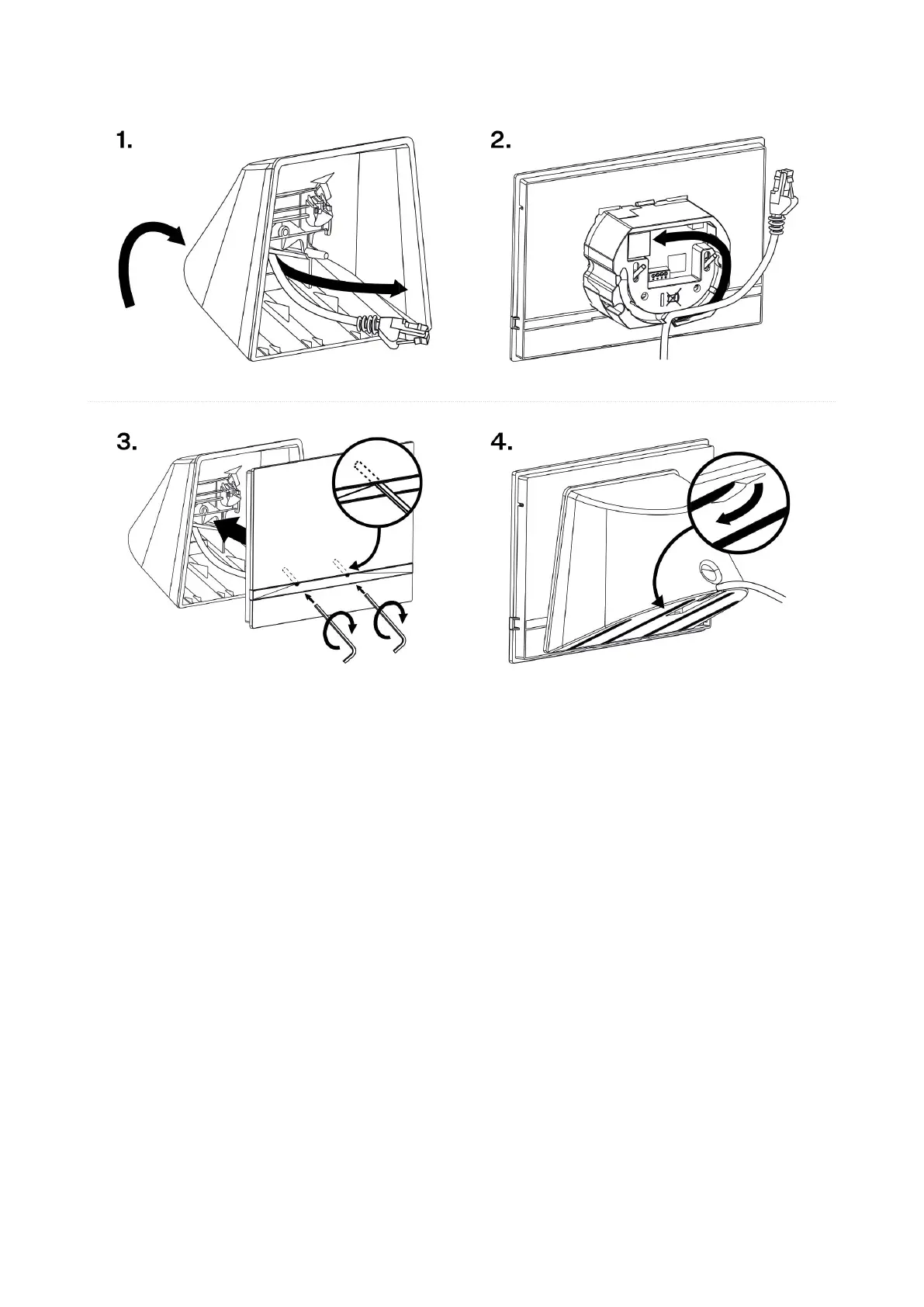 1.

2.

3.

4.