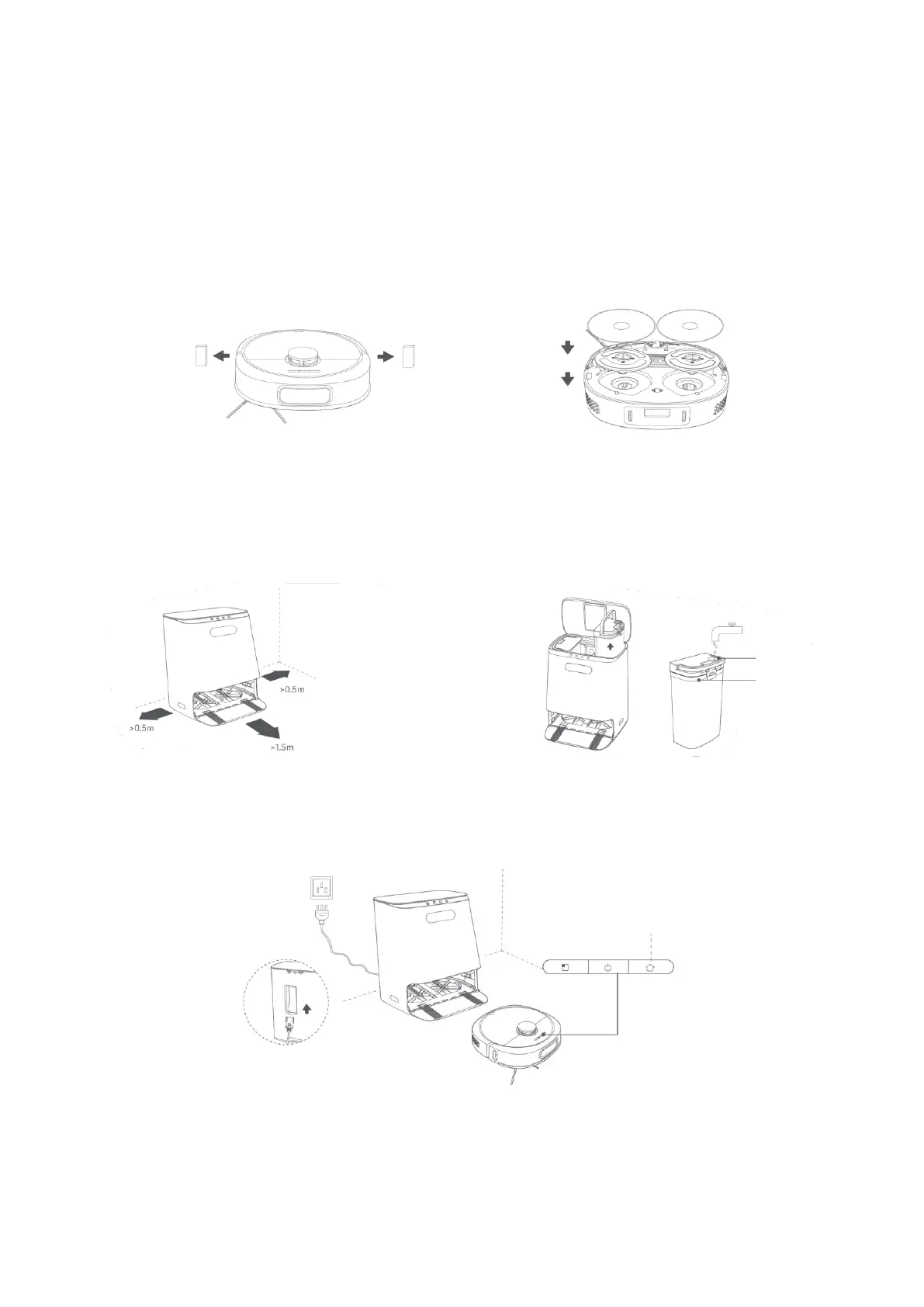 >0.5m

>0.5m

>1.5m