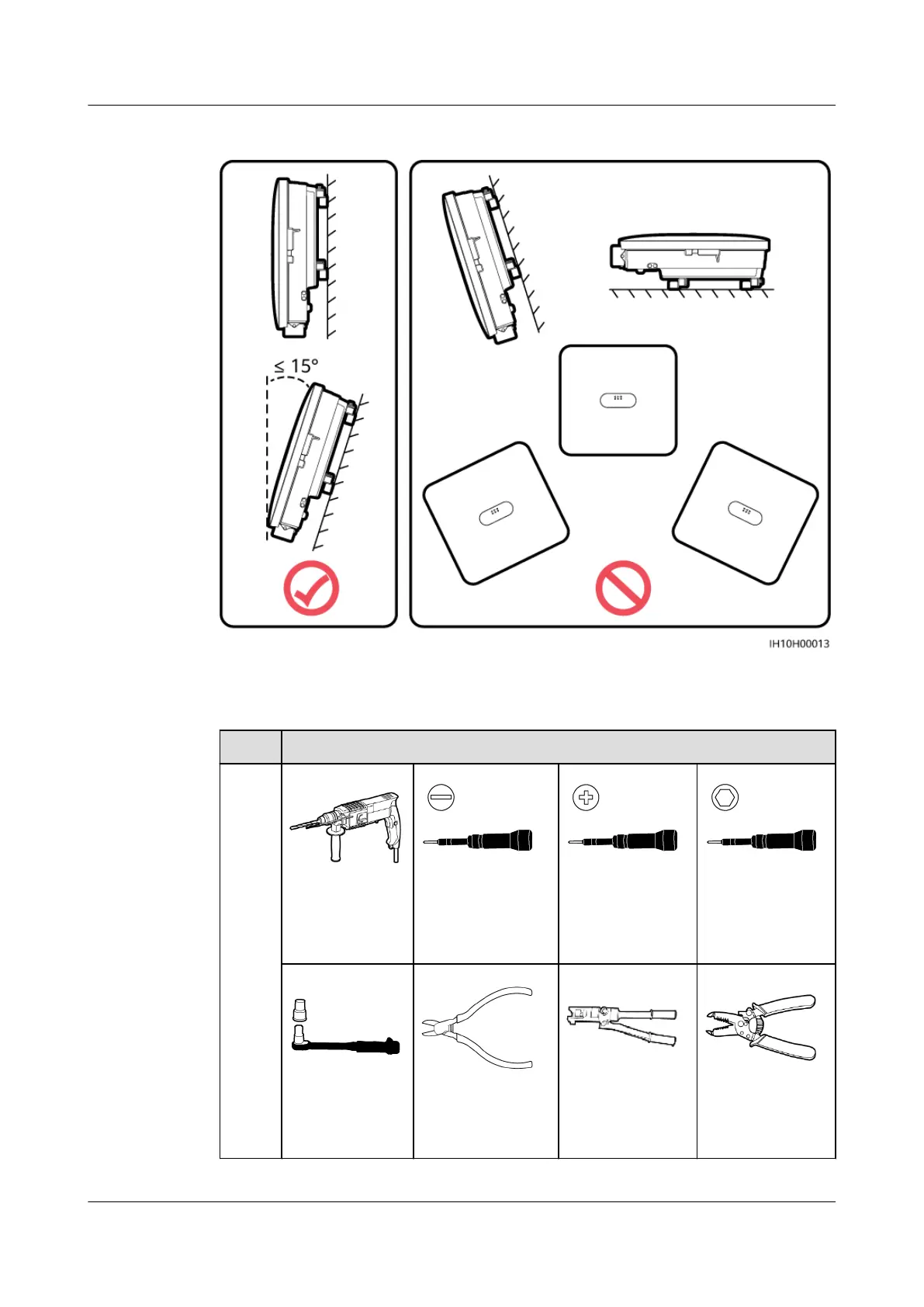 ≤ 15°

IH10H00013