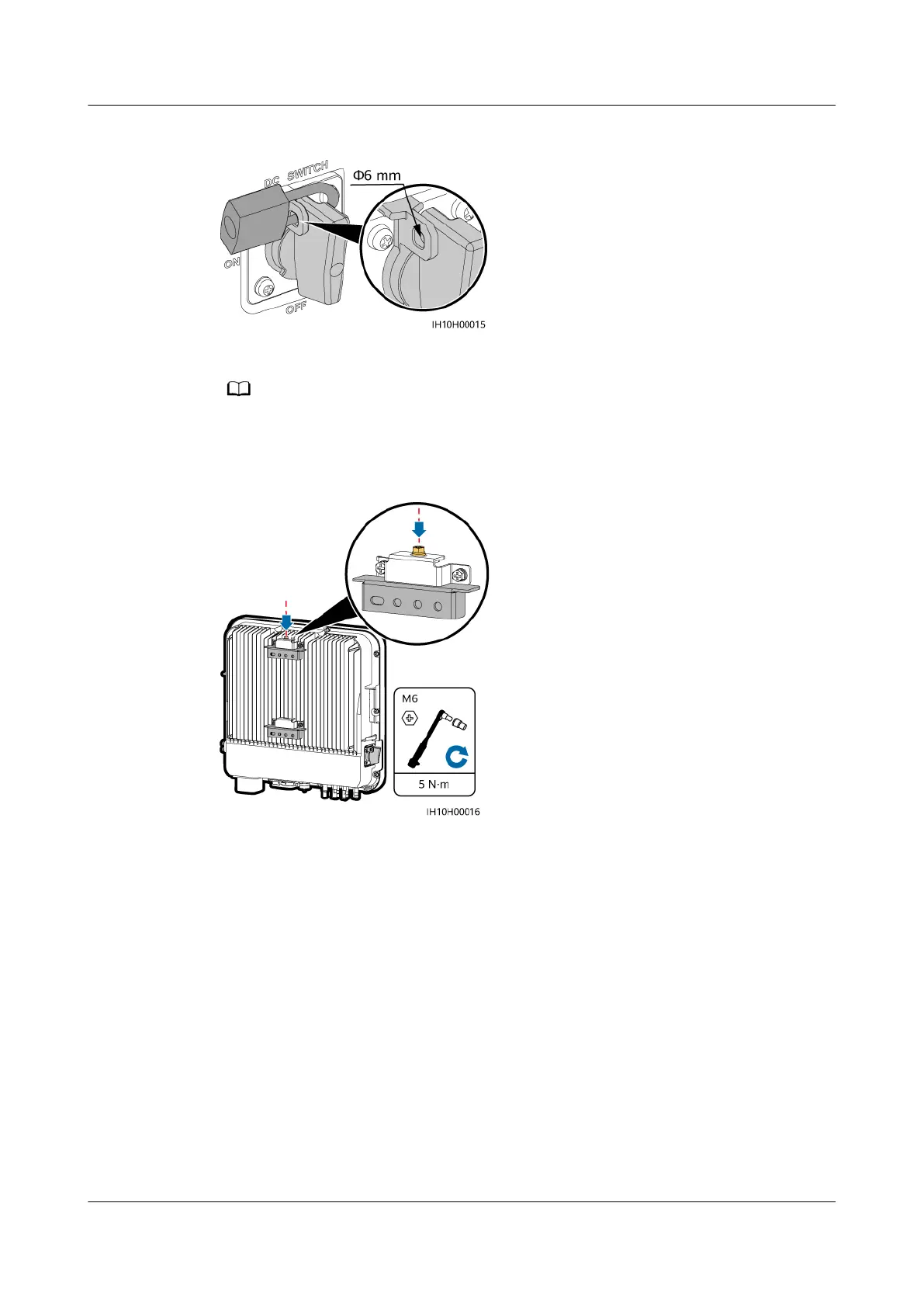 DC SWITCH

Φ6 mm

ON

OFF

IH10H00015

M6

5 N·m

IH10H00016