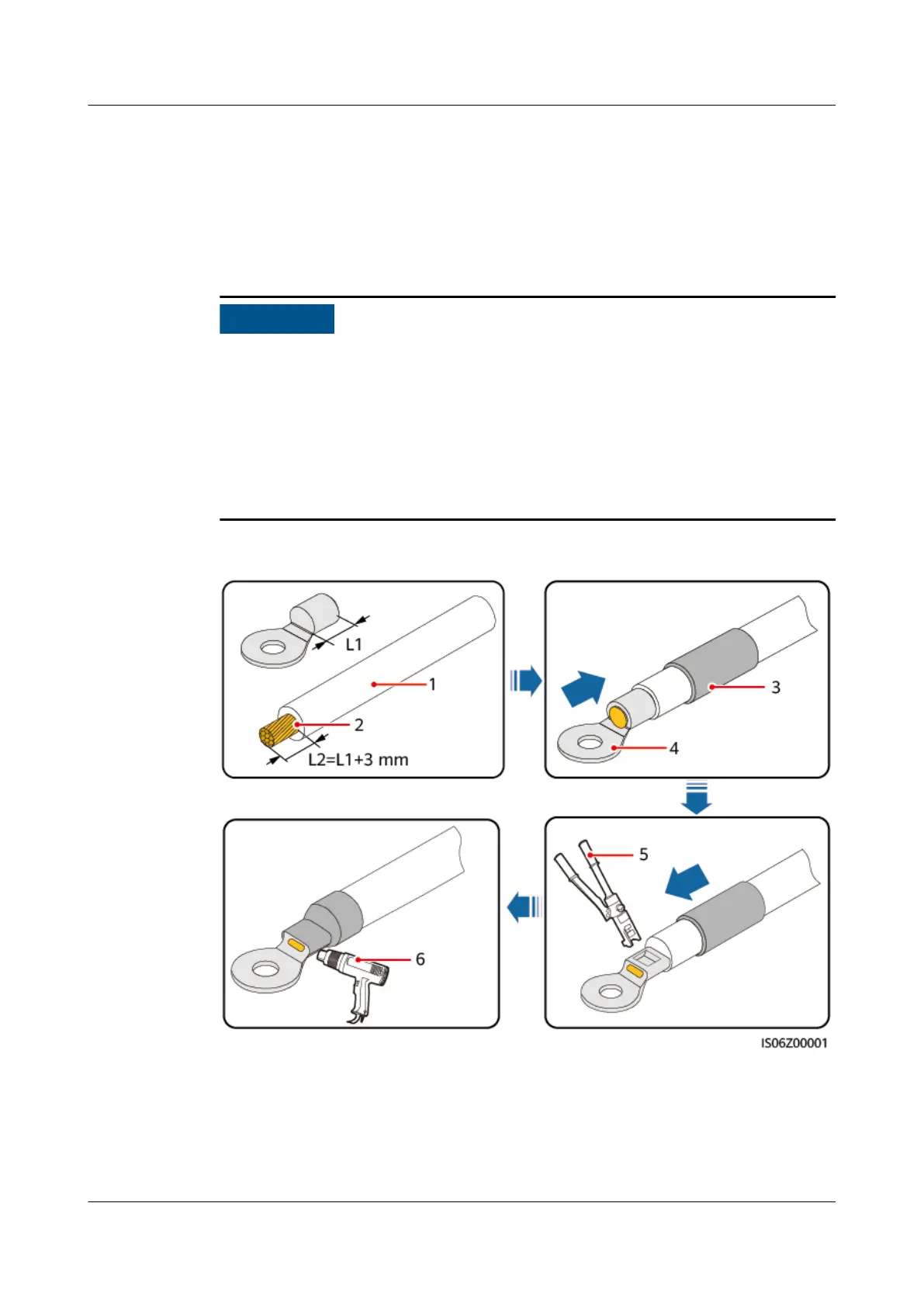 L1

1

2

L2=L1+3 mm

3

4

5

6

IS06Z00001