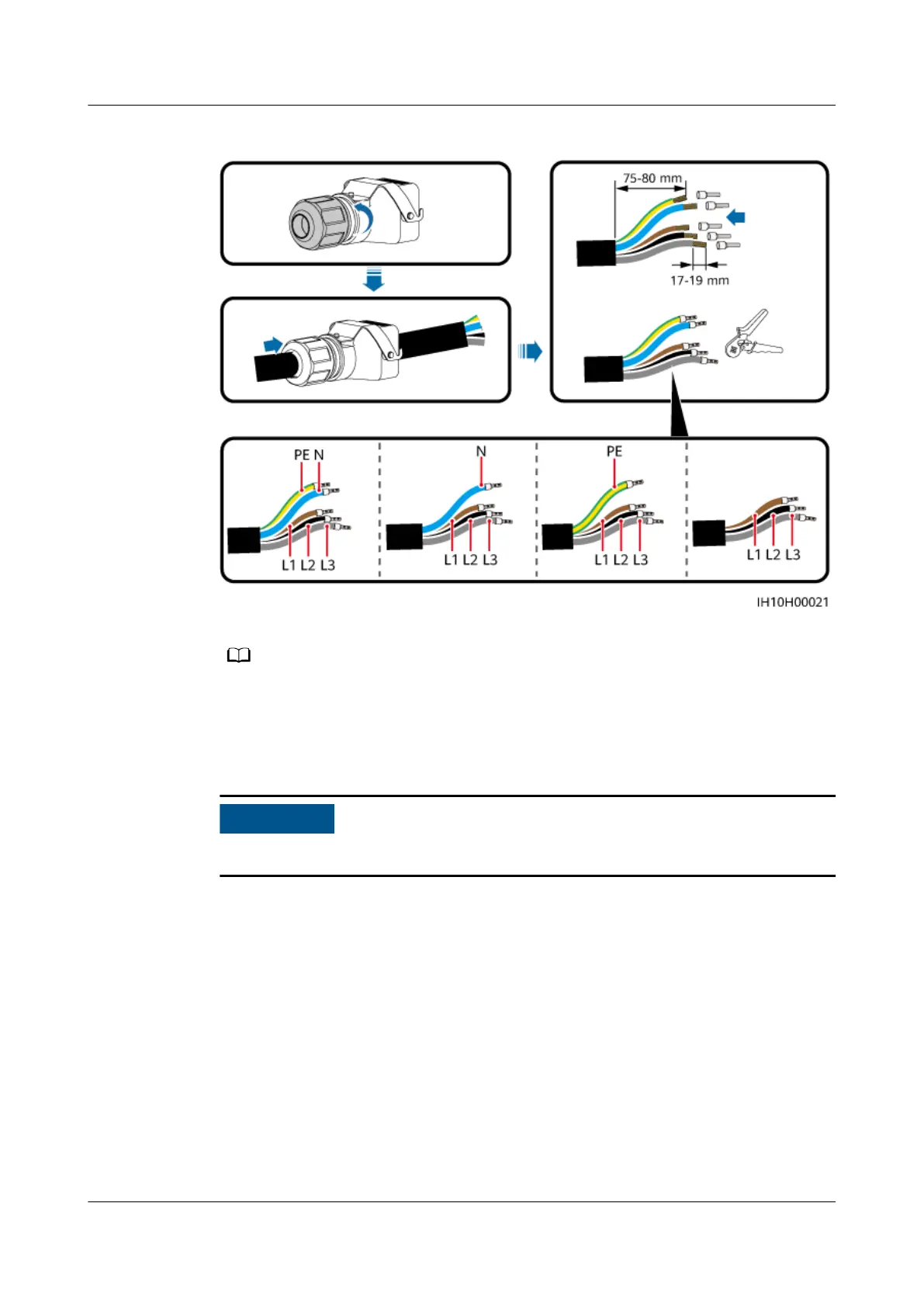 75-80 mm

17-19 mm

PE N

L1 L2 L3

N

L1 L2 L3

PE

L1 L2 L3

L1 L2 L3

IH10H00021