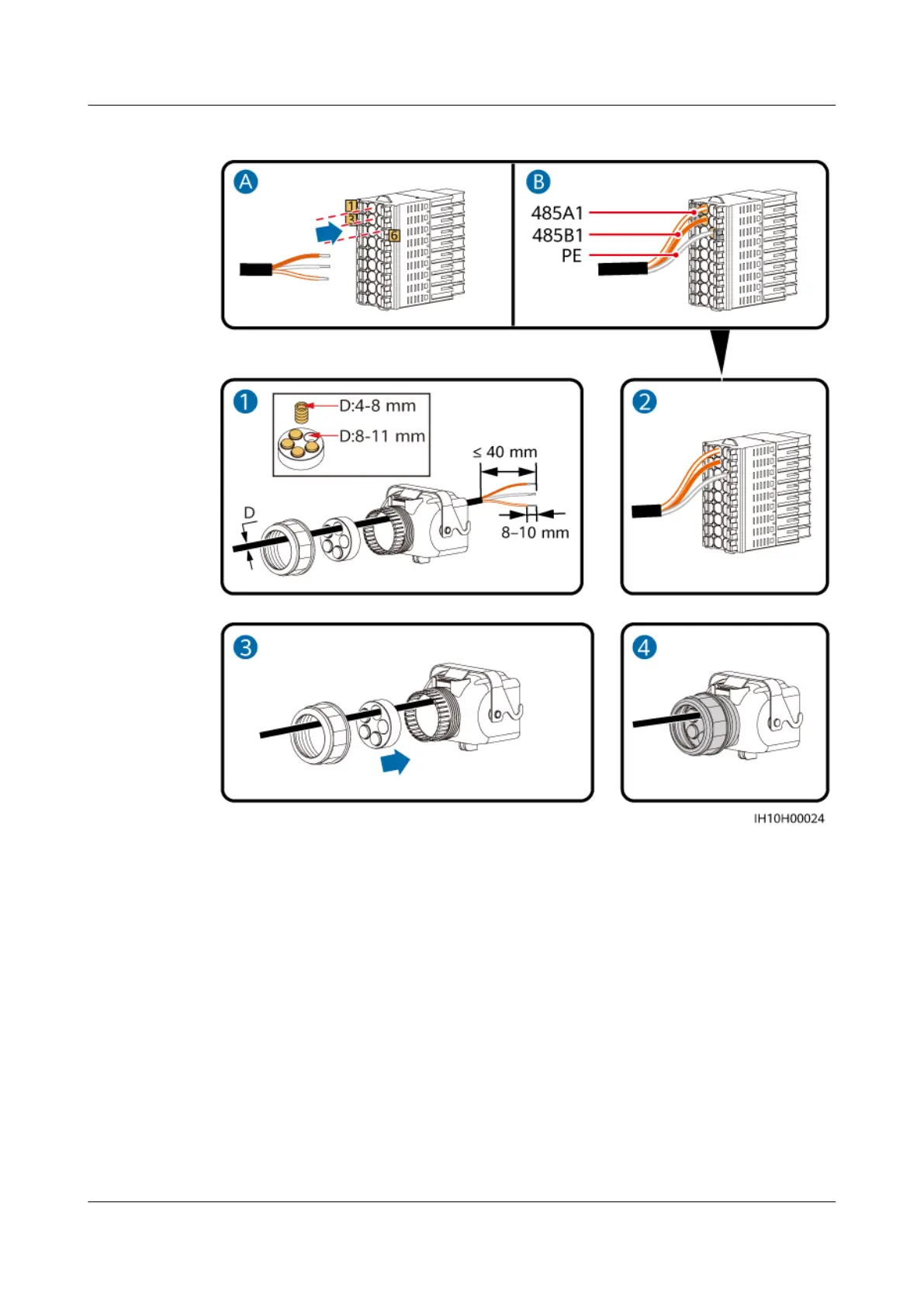 A

1

3

6

B

485A1

485B1

PE

1

D:4-8 mm

D:8-11 mm

≤ 40 mm

D

8–10 mm

2

3

4

IH10H00024