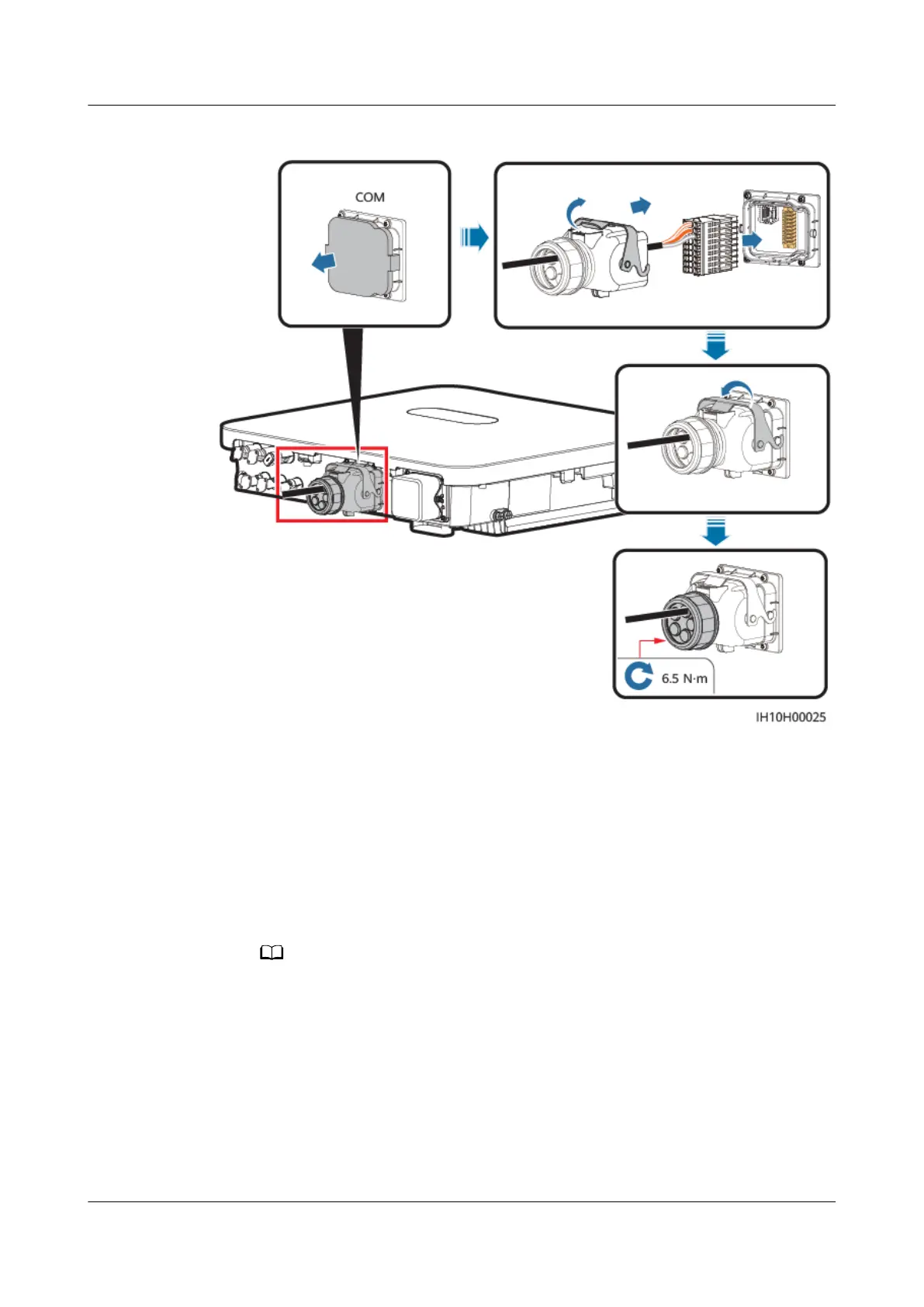 COM

6.5 N·m

IH10H00025