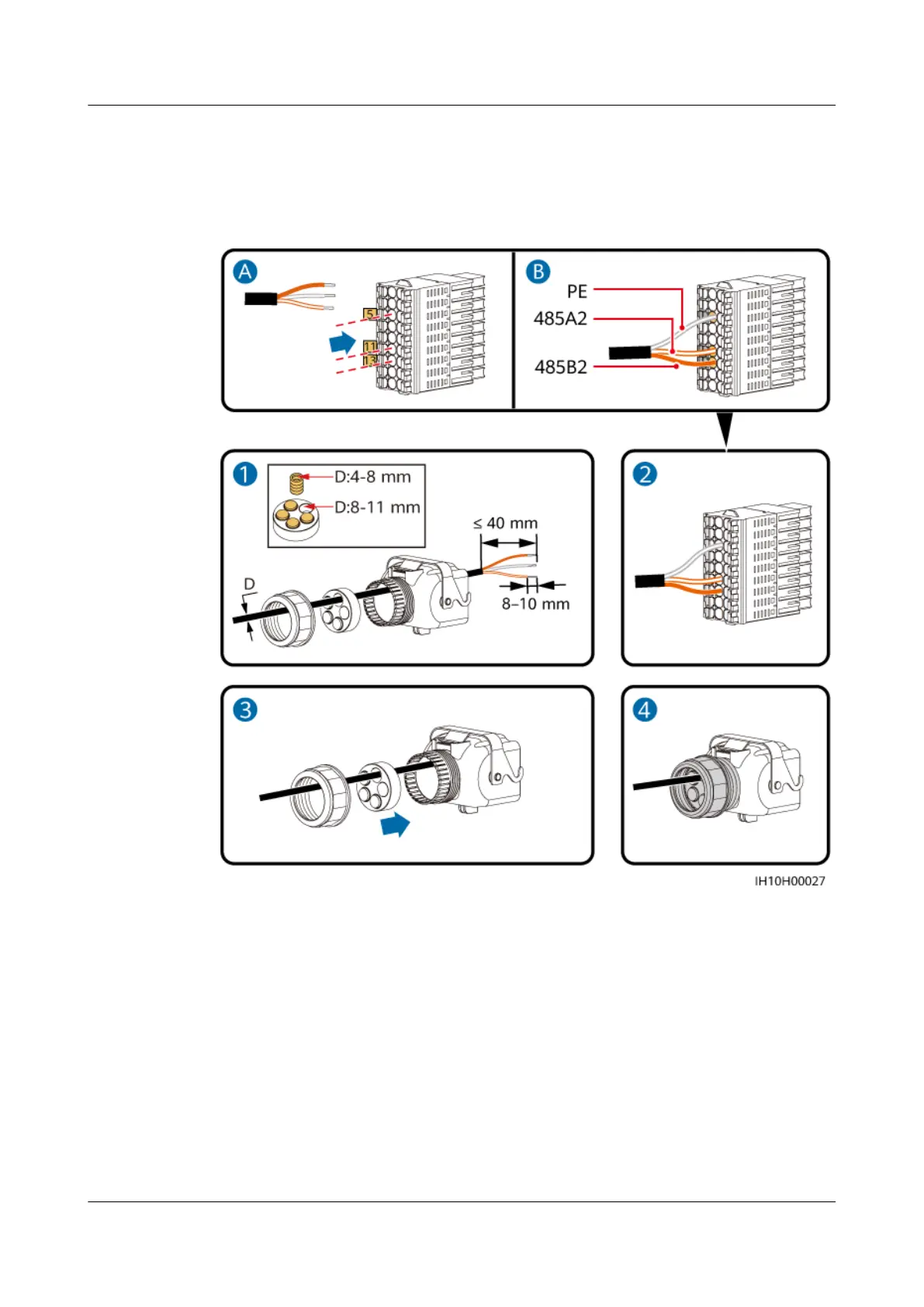 A

5

11

13

B

PE

485A2

485B2

1

D:4-8 mm

D:8-11 mm

≤ 40 mm

D

8–10 mm

2

3

4

IH10H00027