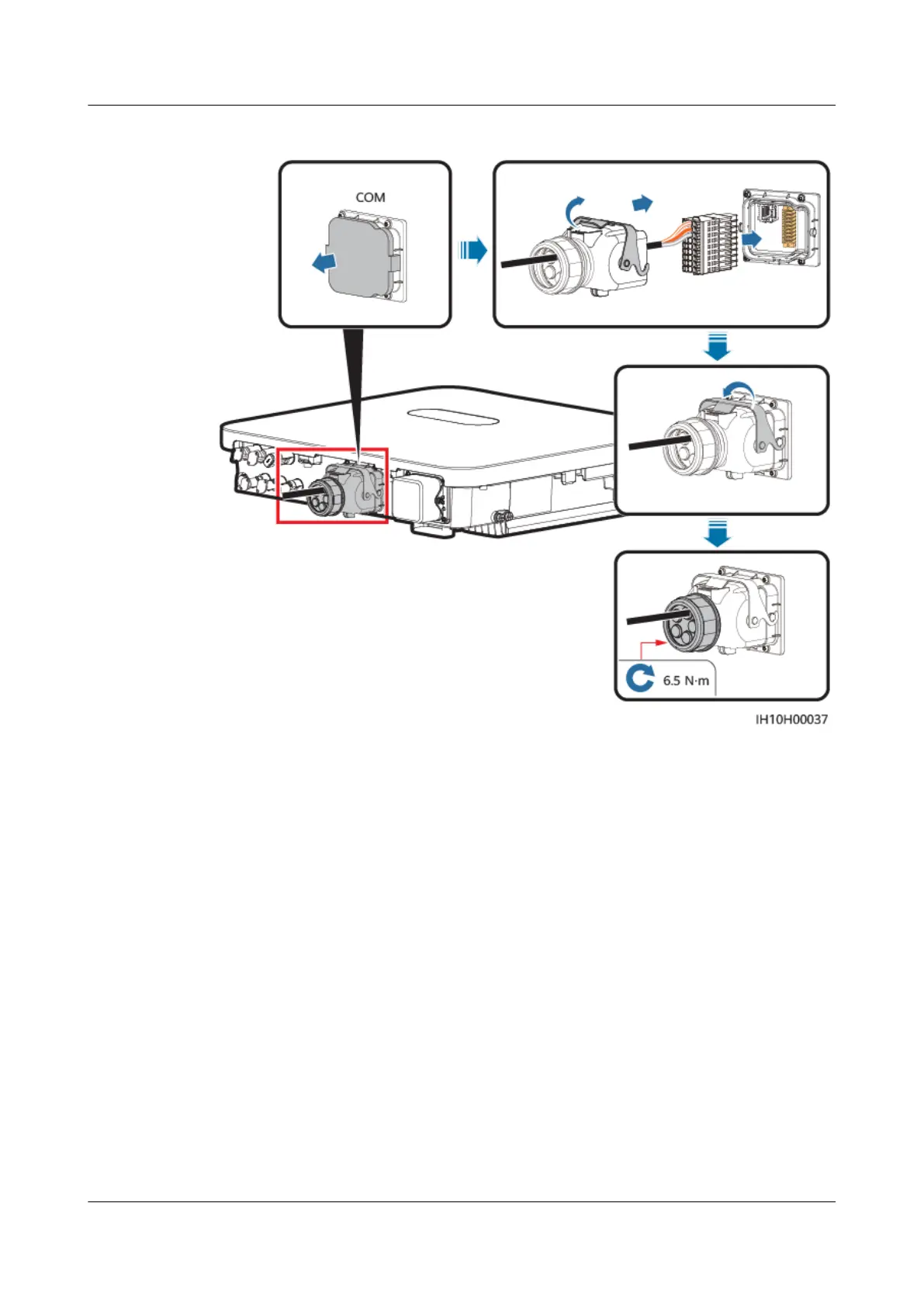 COM

6.5 N·m

IH10H00037