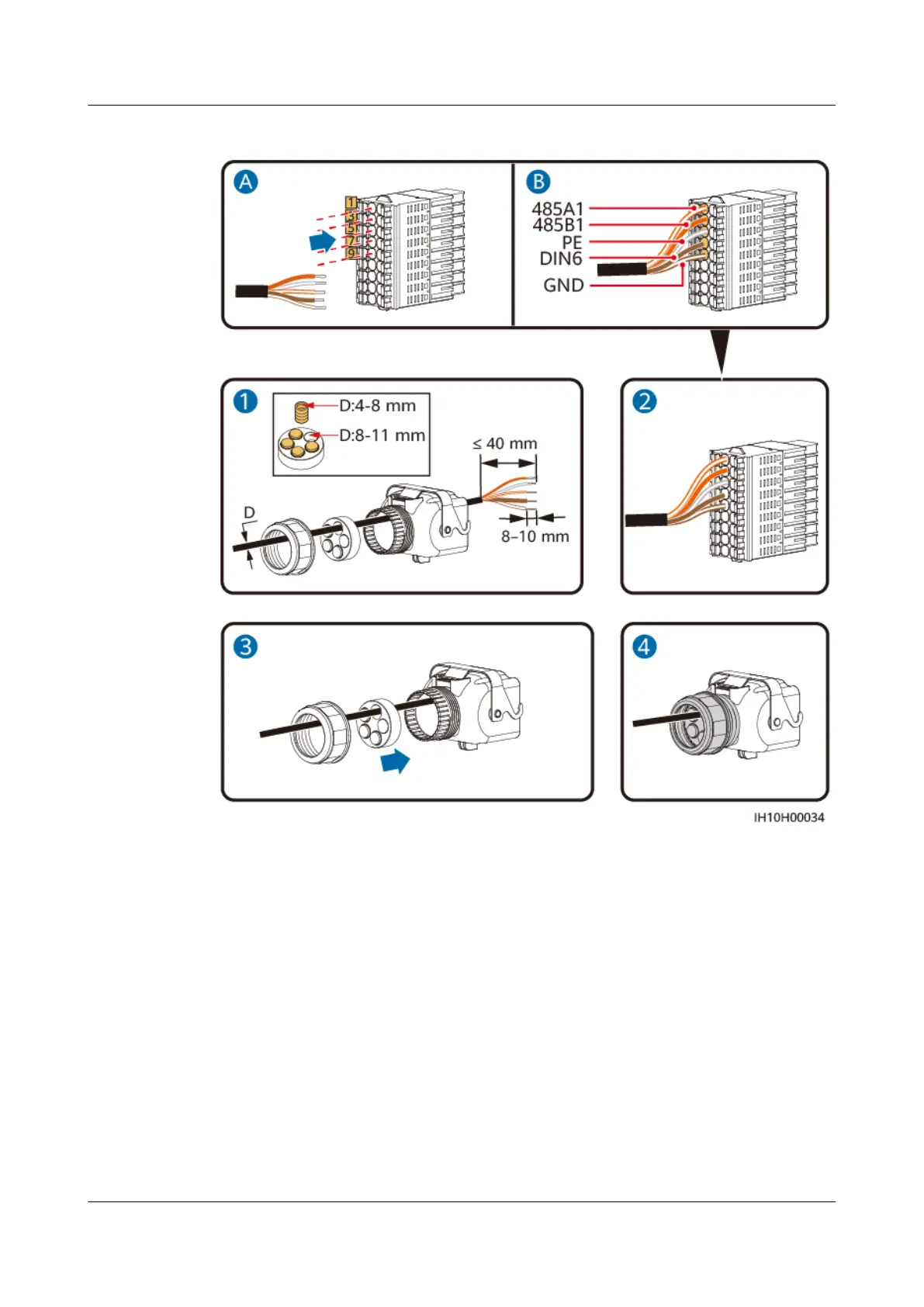 A

1
3
5
7
9

B

485A1
485B1
PE
DIN6
GND

1

D:4-8 mm
D:8-11 mm
≤ 40 mm
D
8–10 mm

2

3

4

IH10H00034