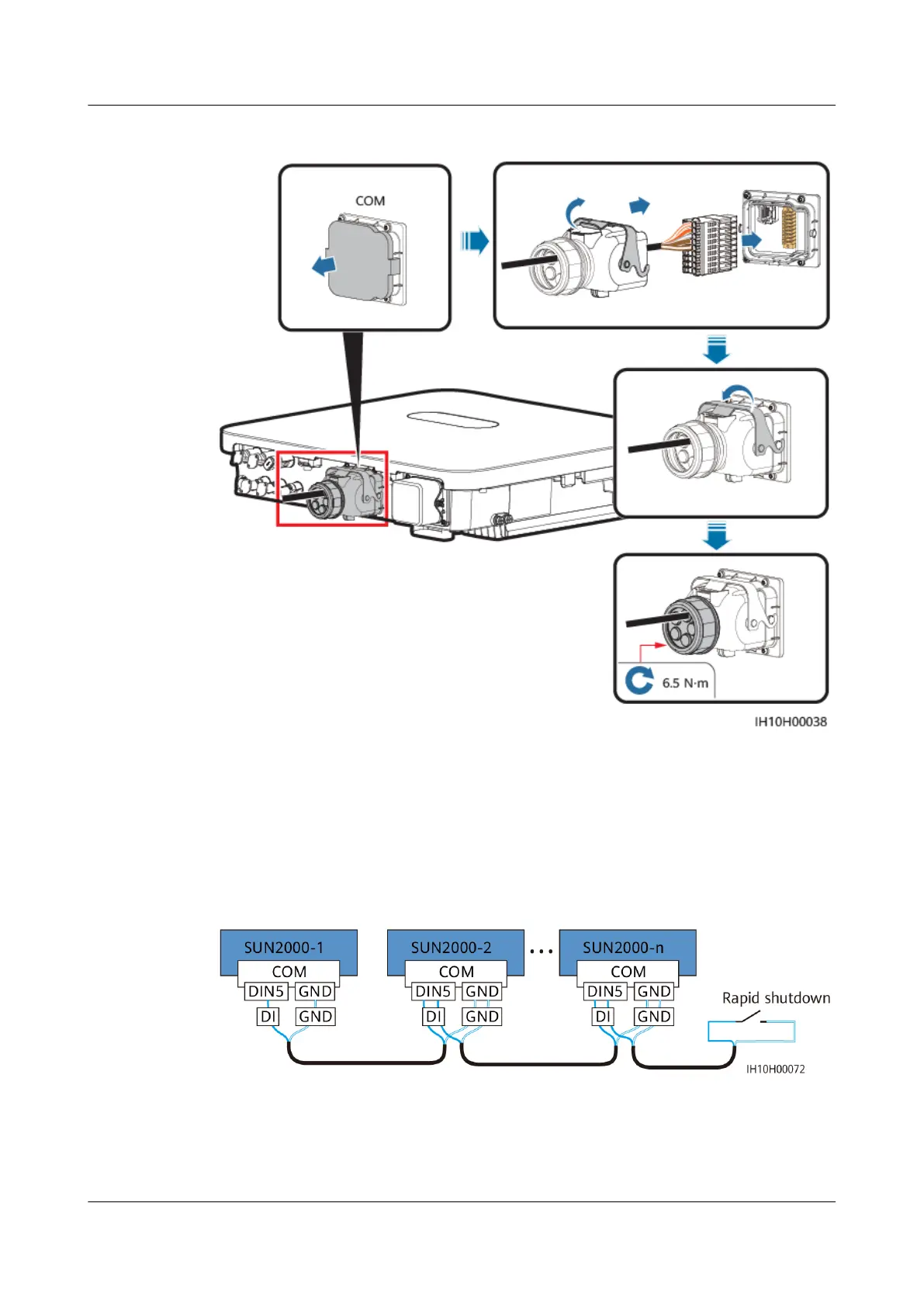 COM

6.5 N·m

IH10H00038

SUN2000-1

COM

DIN5 GND

DI GND

SUN2000-2

COM

DIN5 GND

DI GND

...

SUN2000-n

COM

DIN5 GND

DI GND

Rapid shutdown

IH10H00072