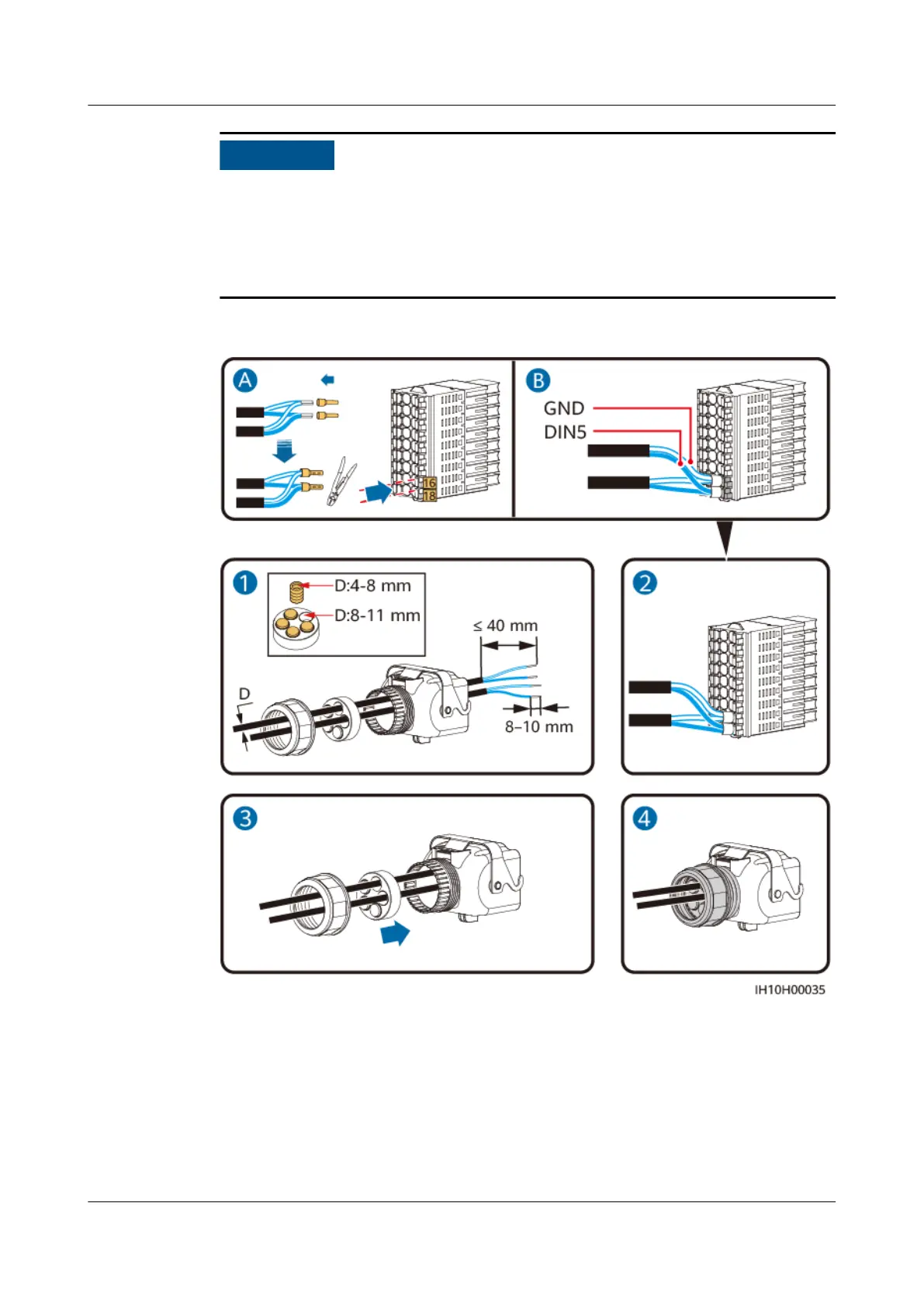 A

16
18

B

GND
DIN5

1

D:4-8 mm
D:8-11 mm
≤ 40 mm
D
8–10 mm

2

3

4

IH10H00035