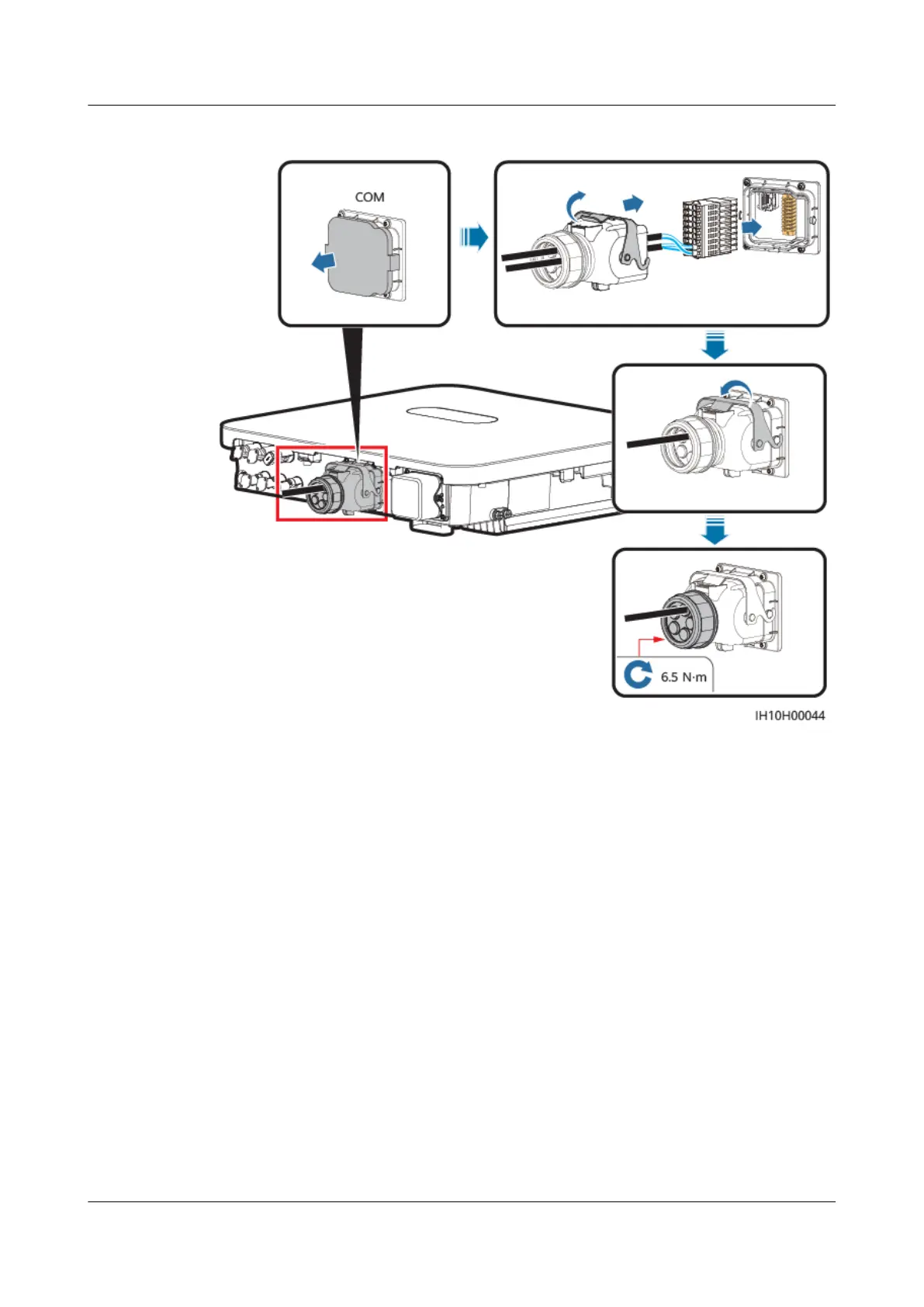 COM

6.5 N·m

IH10H00044