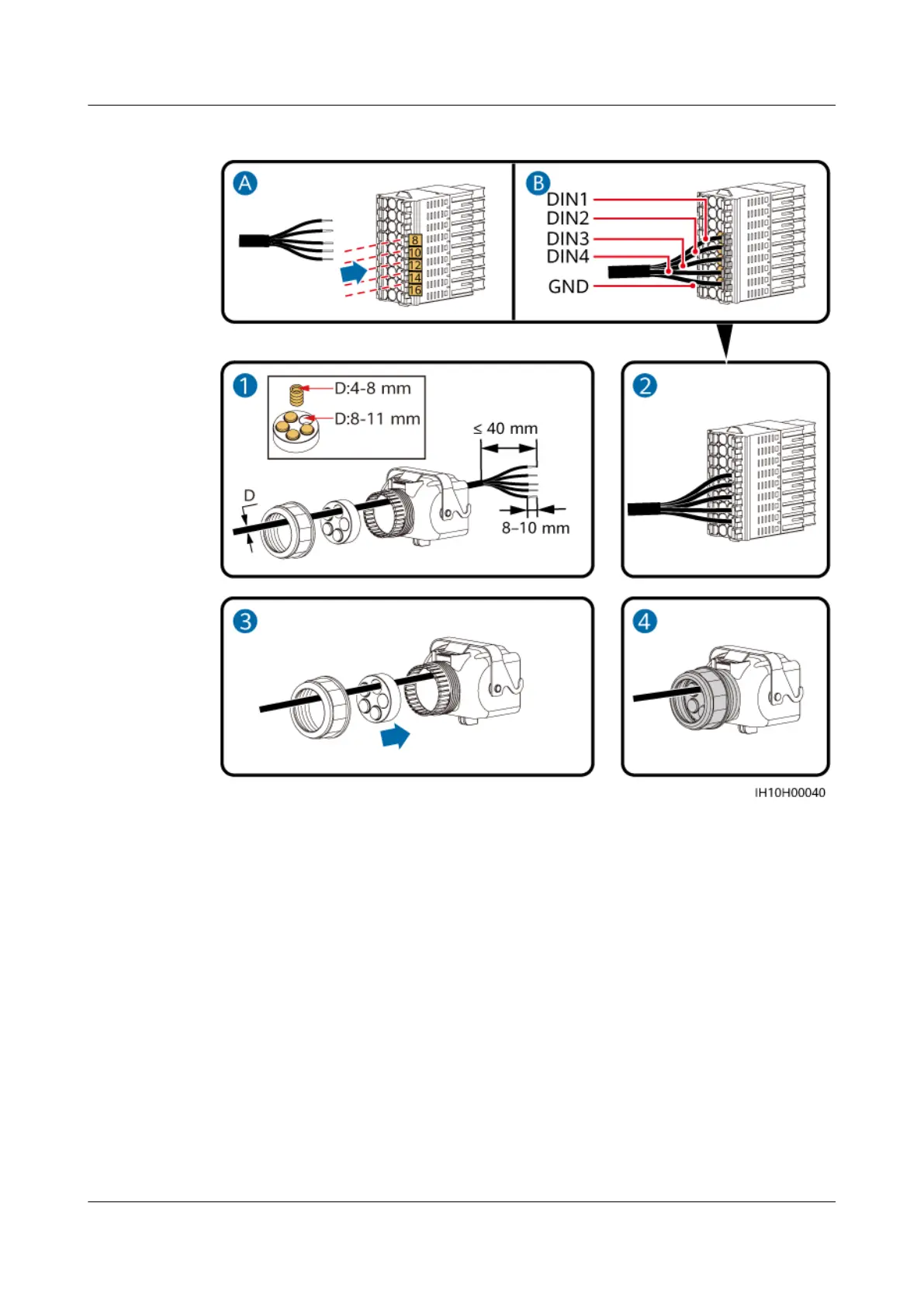 A

8
10
12
14
16

B
DIN1
DIN2
DIN3
DIN4
GND

1
D:4-8 mm
D:8-11 mm
≤ 40 mm
D
8–10 mm

2

3

4

IH10H00040