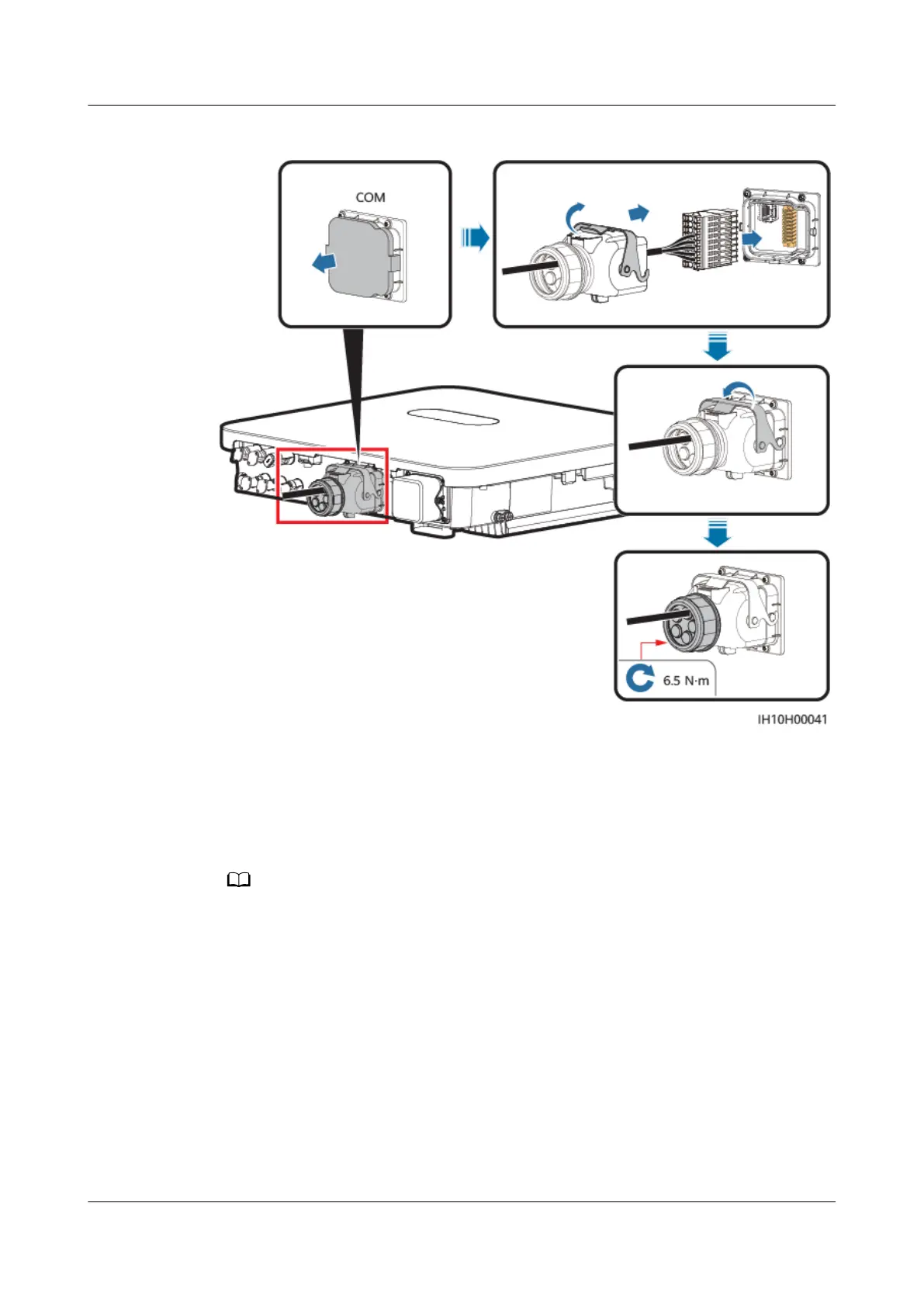 COM

6.5 N·m

IH10H00041