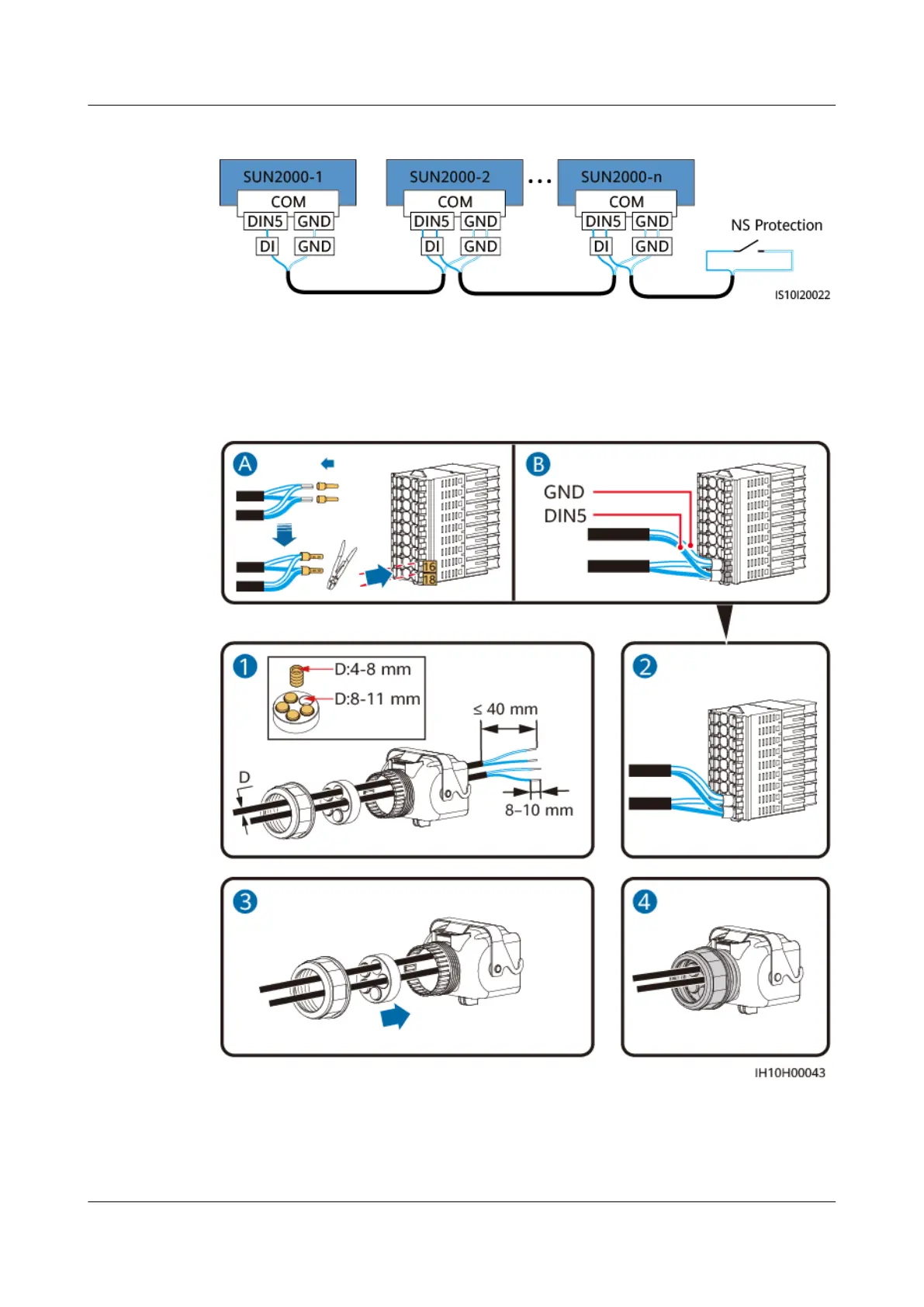 SUN2000-1
COM
DIN5 GND
DI GND

SUN2000-2
COM
DIN5 GND
DI GND

...

SUN2000-n
COM
DIN5 GND
DI GND

NS Protection

IS10I20022

A

16
18

B
GND
DIN5

1
D:4-8 mm
D:8-11 mm
≤ 40 mm
D
8–10 mm

2

3

4

IH10H00043