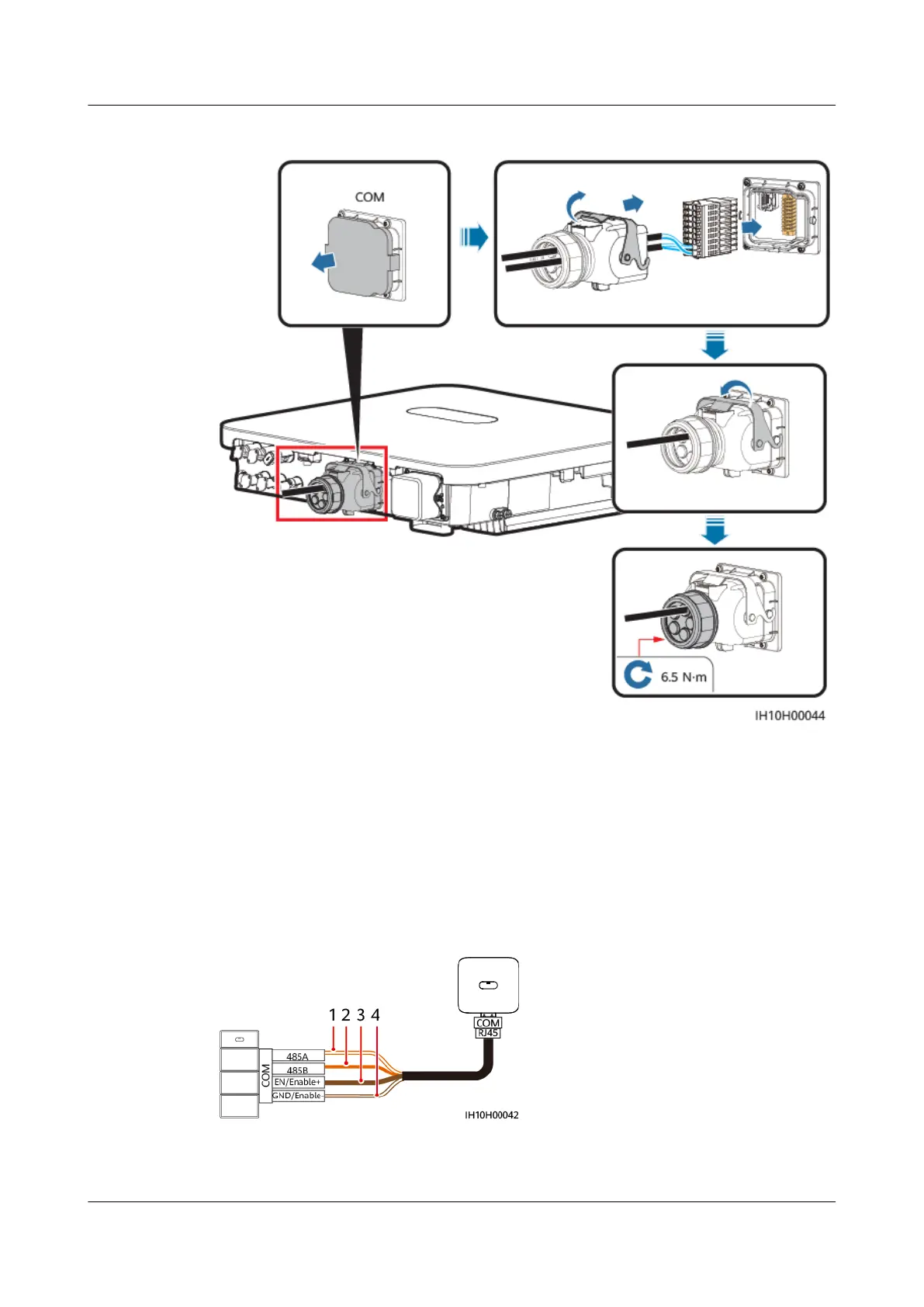 COM

6.5 N·m

IH10H00044

1 2 3 4

COM
RJ45

COM
485A
485B
EN/Enable+
GND/Enable-

IH10H00042