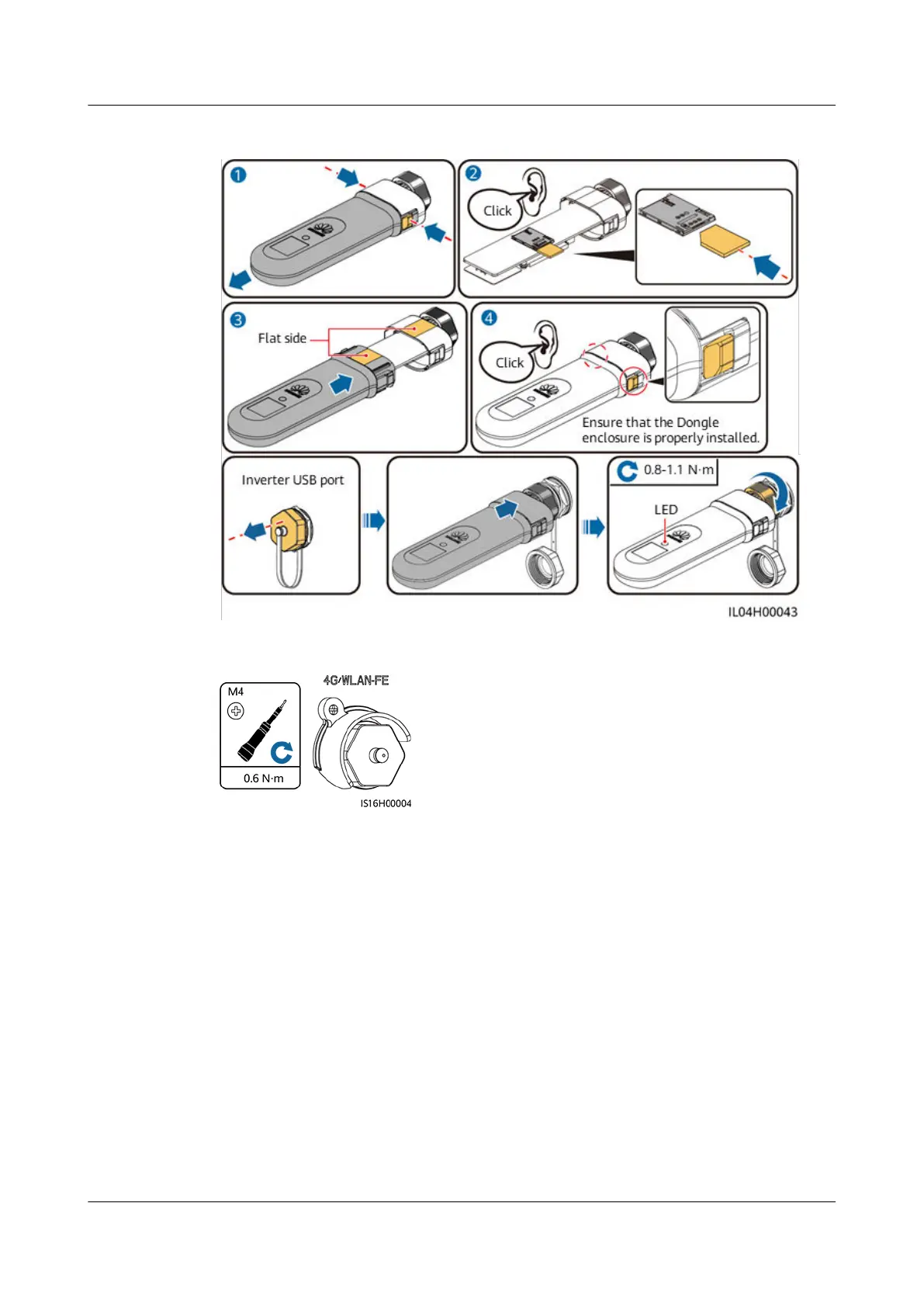 1

2

Click

3

Flat side

4

Click

Ensure that the Dongle enclosure is properly installed.

Inverter USB port

0.8-1.1 N·m

LED

IL04H00043

M4

0.6 N·m

4G/WLAN-FE

IS16H00004