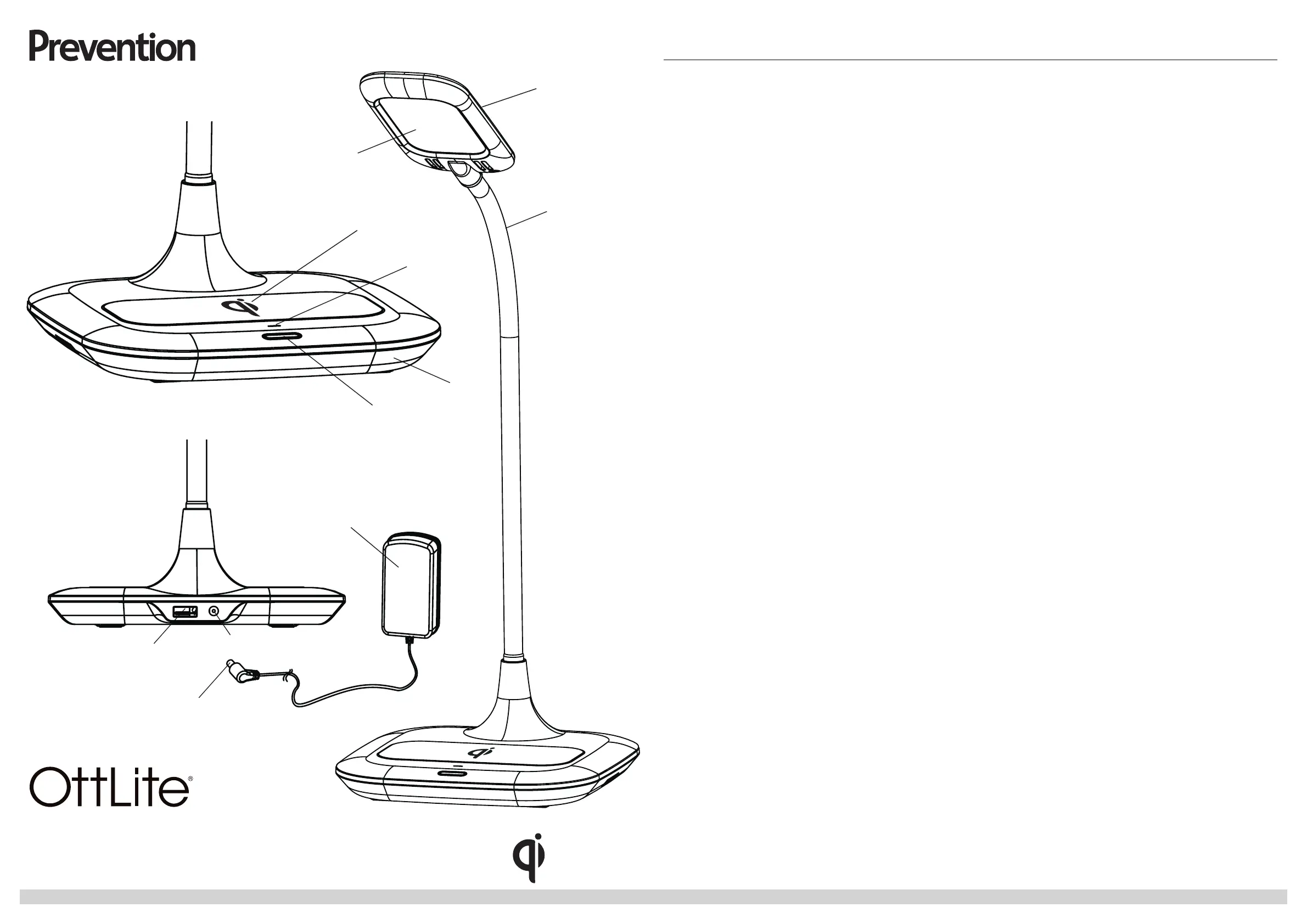 Prevention

OttLite®

qi