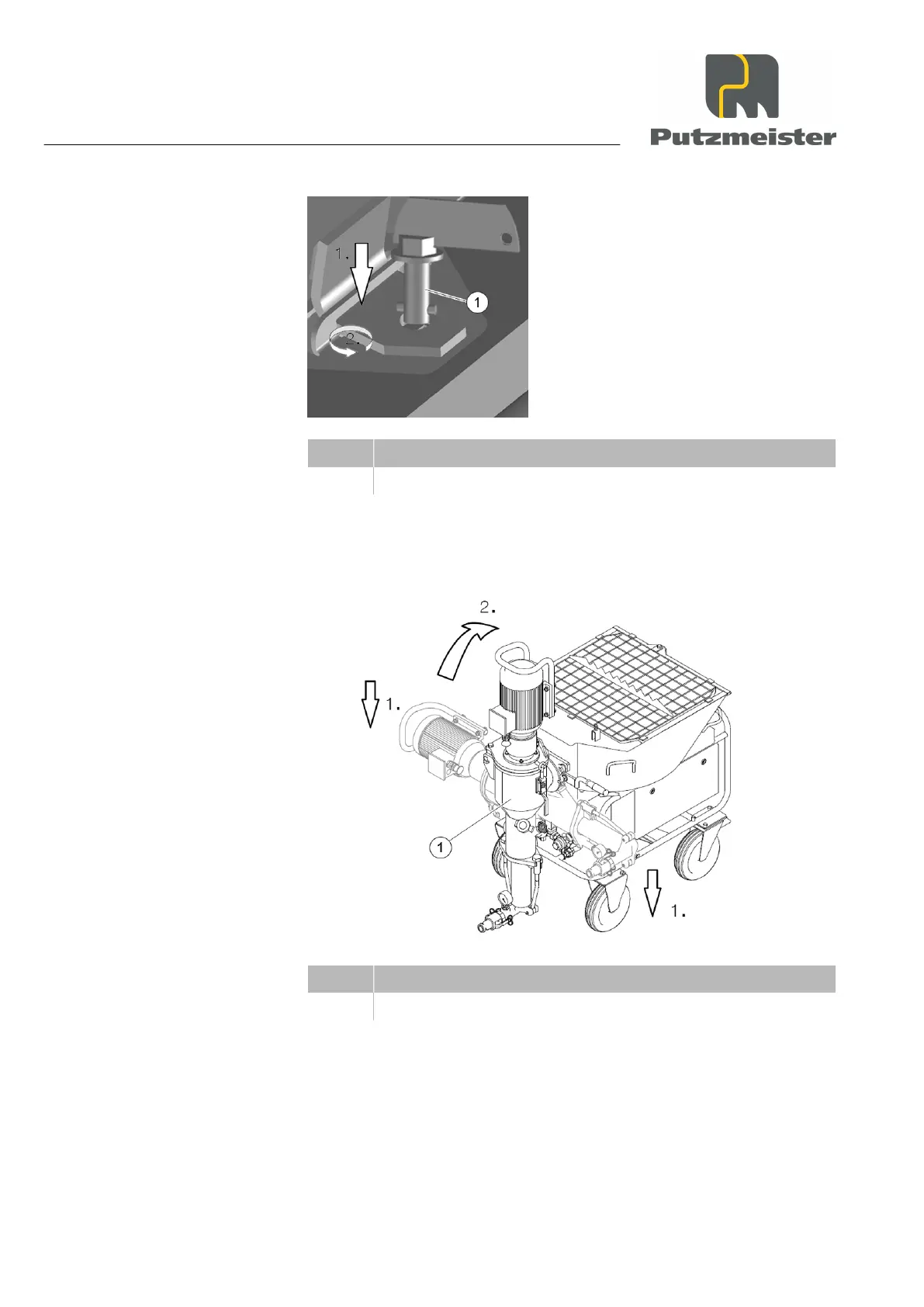 Putzmeister

1.
2.
1

2.
1.
1
1.