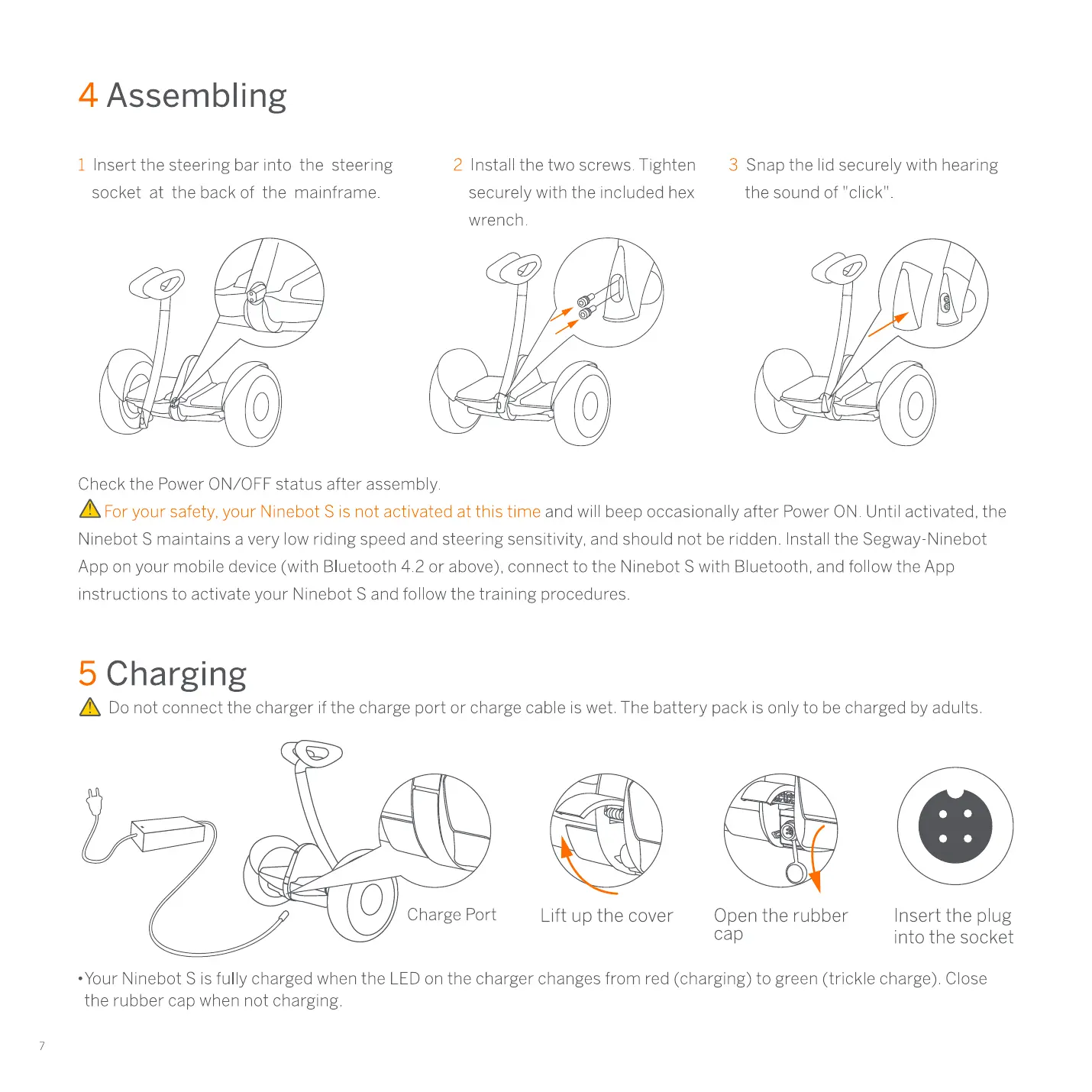 4 Assembling

1 Insert the steering bar into the steering socket at the back of the mainframe.

2 Install the two screws. Tighten securely with the included hex wrench.

3 Snap the lid securely with hearing the sound of "click".

Check the Power ON/OFF status after assembly.
For your safety, your Ninebot S is not activated at this time and will beep occasionally after Power ON. Until activated, the Ninebot S maintains a very low riding speed and steering sensitivity, and should not be ridden. Install the Segway-Ninebot App on your mobile device (with Bluetooth 4.2 or above), connect to the Ninebot S with Bluetooth, and follow the App instructions to activate your Ninebot S and follow the training procedures.

5 Charging
Do not connect the charger if the charge port or charge cable is wet. The battery pack is only to be charged by adults.

Charge Port

Lift up the cover

Open the rubber cap

Insert the plug into the socket

•Your Ninebot S is fully charged when the LED on the charger changes from red (charging) to green (trickle charge). Close the rubber cap when not charging.

7