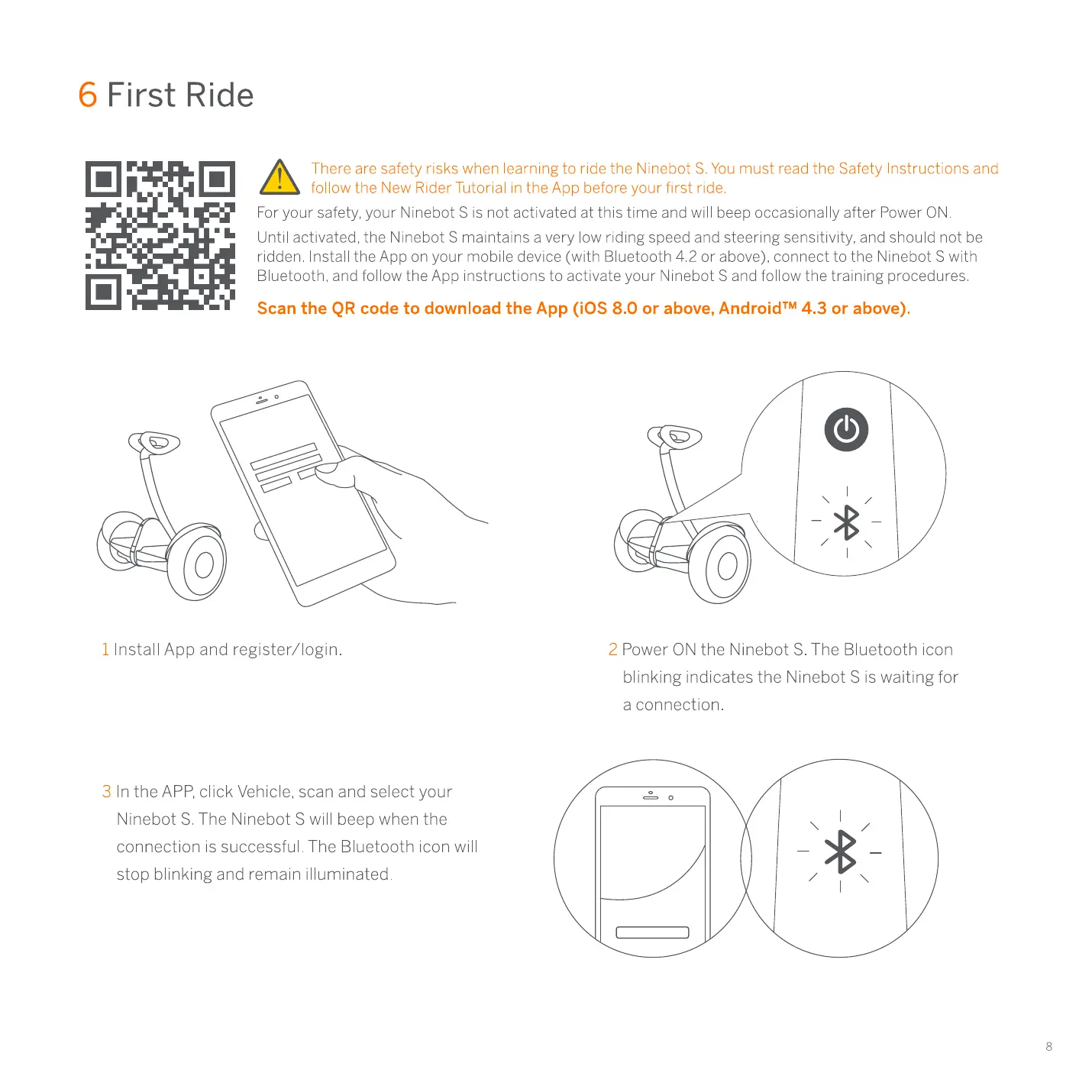 6 First Ride

There are safety risks when learning to ride the Ninebot S. You must read the Safety Instructions and follow the New Rider Tutorial in the App before your first ride.

For your safety, your Ninebot S is not activated at this time and will beep occasionally after Power ON.

Until activated, the Ninebot S maintains a very low riding speed and steering sensitivity, and should not be ridden. Install the App on your mobile device (with Bluetooth 4.2 or above), connect to the Ninebot S with Bluetooth, and follow the App instructions to activate your Ninebot S and follow the training procedures.

Scan the QR code to download the App (iOS 8.0 or above, Android™ 4.3 or above).

1 Install App and register/login.

2 Power ON the Ninebot S. The Bluetooth icon blinking indicates the Ninebot S is waiting for a connection.

3 In the APP, click Vehicle, scan and select your Ninebot S. The Ninebot S will beep when the connection is successful. The Bluetooth icon will stop blinking and remain illuminated.

8