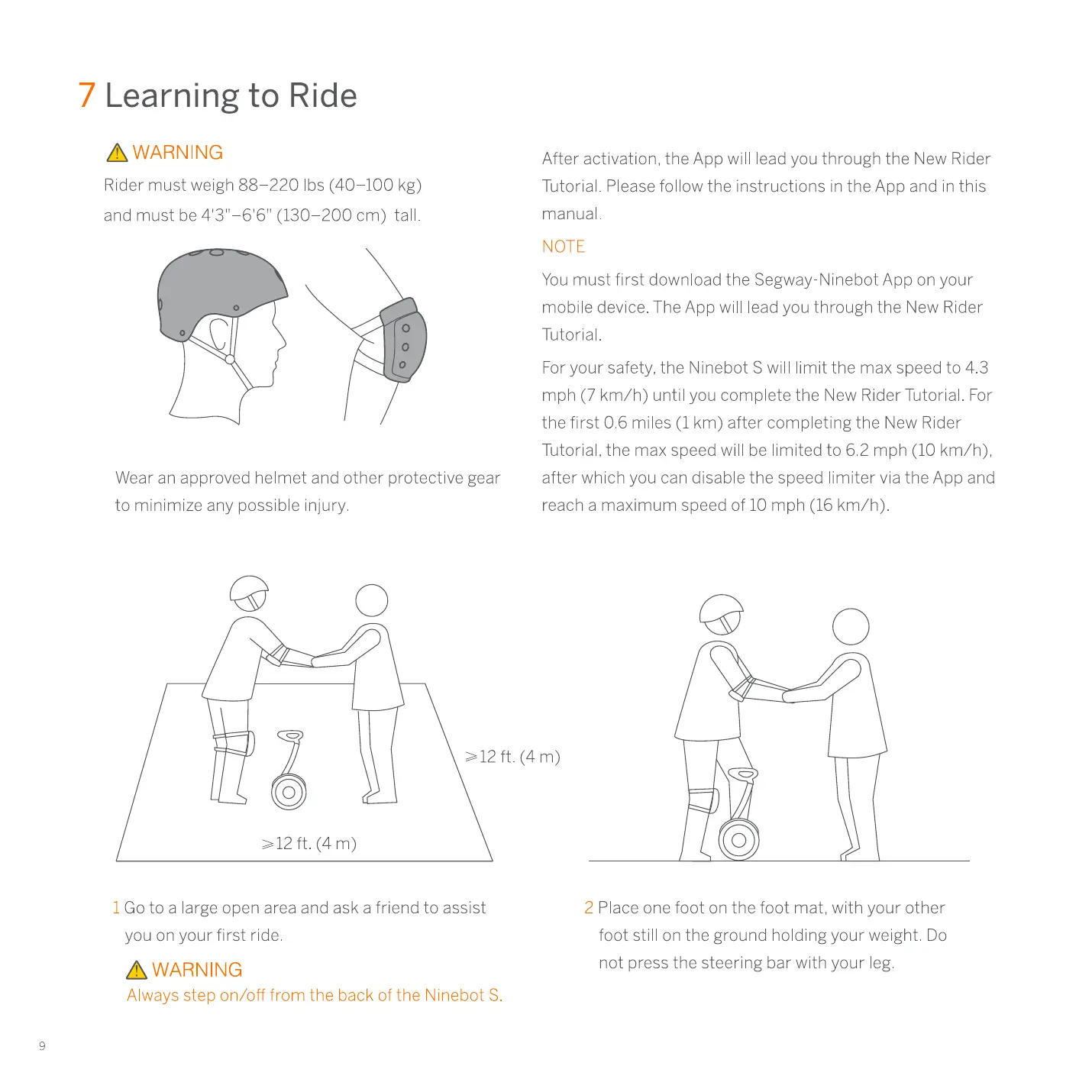 7 Learning to Ride

WARNING
Rider must weigh 88–220 lbs (40–100 kg) and must be 4'3"–6'6" (130–200 cm) tall.

Wear an approved helmet and other protective gear to minimize any possible injury.

After activation, the App will lead you through the New Rider Tutorial. Please follow the instructions in the App and in this manual.

NOTE

You must first download the Segway-Ninebot App on your mobile device. The App will lead you through the New Rider Tutorial.

For your safety, the Ninebot S will limit the max speed to 4.3 mph (7 km/h) until you complete the New Rider Tutorial. For the first 0.6 miles (1 km) after completing the New Rider Tutorial, the max speed will be limited to 6.2 mph (10 km/h), after which you can disable the speed limiter via the App and reach a maximum speed of 10 mph (16 km/h).

⩾12 ft. (4 m)

⩾12 ft. (4 m)

1 Go to a large open area and ask a friend to assist you on your first ride.

WARNING
Always step on/off from the back of the Ninebot S.

2 Place one foot on the foot mat, with your other foot still on the ground holding your weight. Do not press the steering bar with your leg.

9