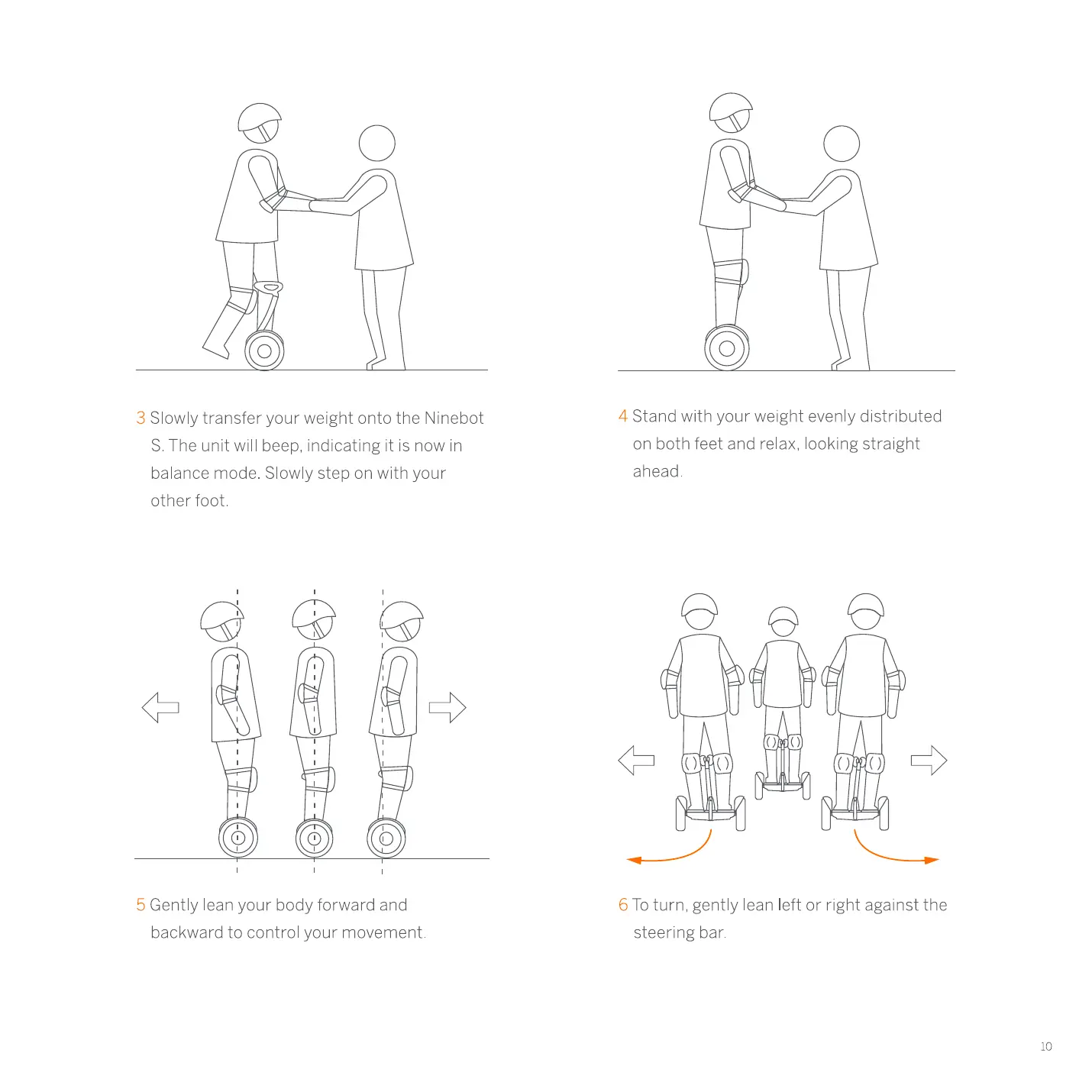 3 Slowly transfer your weight onto the Ninebot S. The unit will beep, indicating it is now in balance mode. Slowly step on with your other foot.

4 Stand with your weight evenly distributed on both feet and relax, looking straight ahead.

5 Gently lean your body forward and backward to control your movement.

6 To turn, gently lean left or right against the steering bar.

10