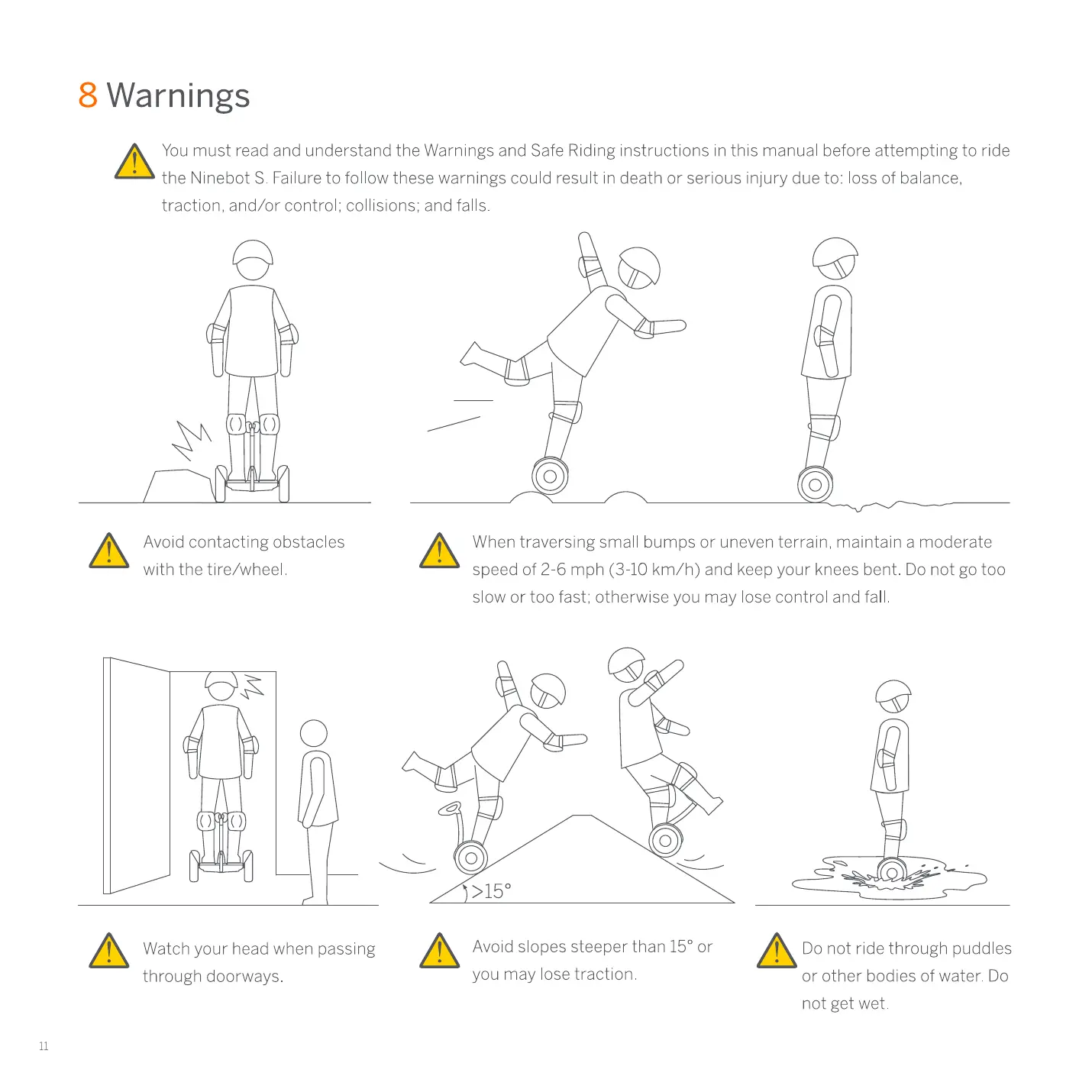 8 Warnings

You must read and understand the Warnings and Safe Riding instructions in this manual before attempting to ride the Ninebot S. Failure to follow these warnings could result in death or serious injury due to: loss of balance, traction, and/or control; collisions; and falls.

Avoid contacting obstacles with the tire/wheel.

When traversing small bumps or uneven terrain, maintain a moderate speed of 2-6 mph (3-10 km/h) and keep your knees bent. Do not go too slow or too fast; otherwise you may lose control and fall.

>15°

Watch your head when passing through doorways.

Avoid slopes steeper than 15° or you may lose traction.

Do not ride through puddles or other bodies of water. Do not get wet.

11