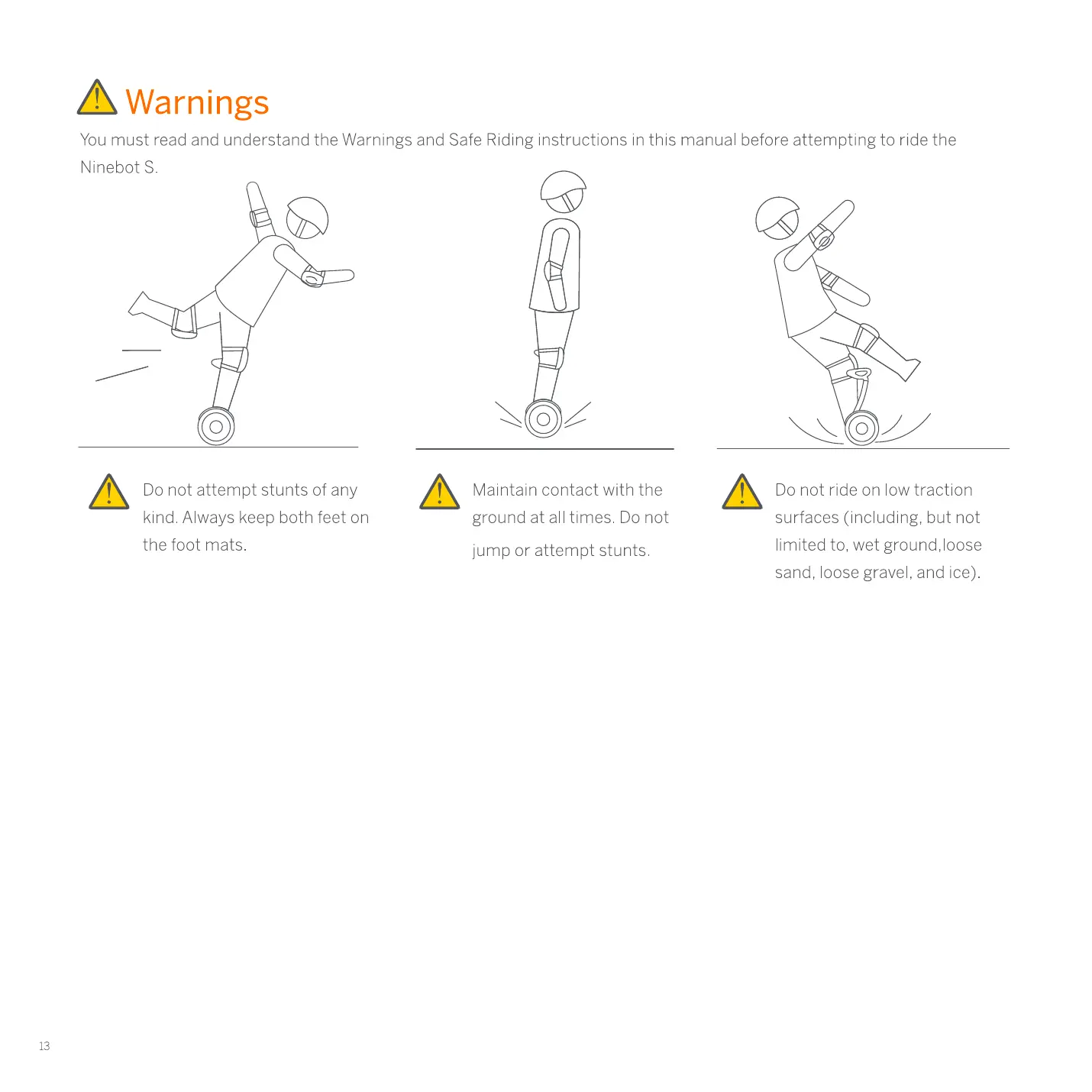 Warnings

You must read and understand the Warnings and Safe Riding instructions in this manual before attempting to ride the Ninebot S.

Do not attempt stunts of any kind. Always keep both feet on the foot mats.

Maintain contact with the ground at all times. Do not jump or attempt stunts.

Do not ride on low traction surfaces (including, but not limited to, wet ground,loose sand, loose gravel, and ice).

13