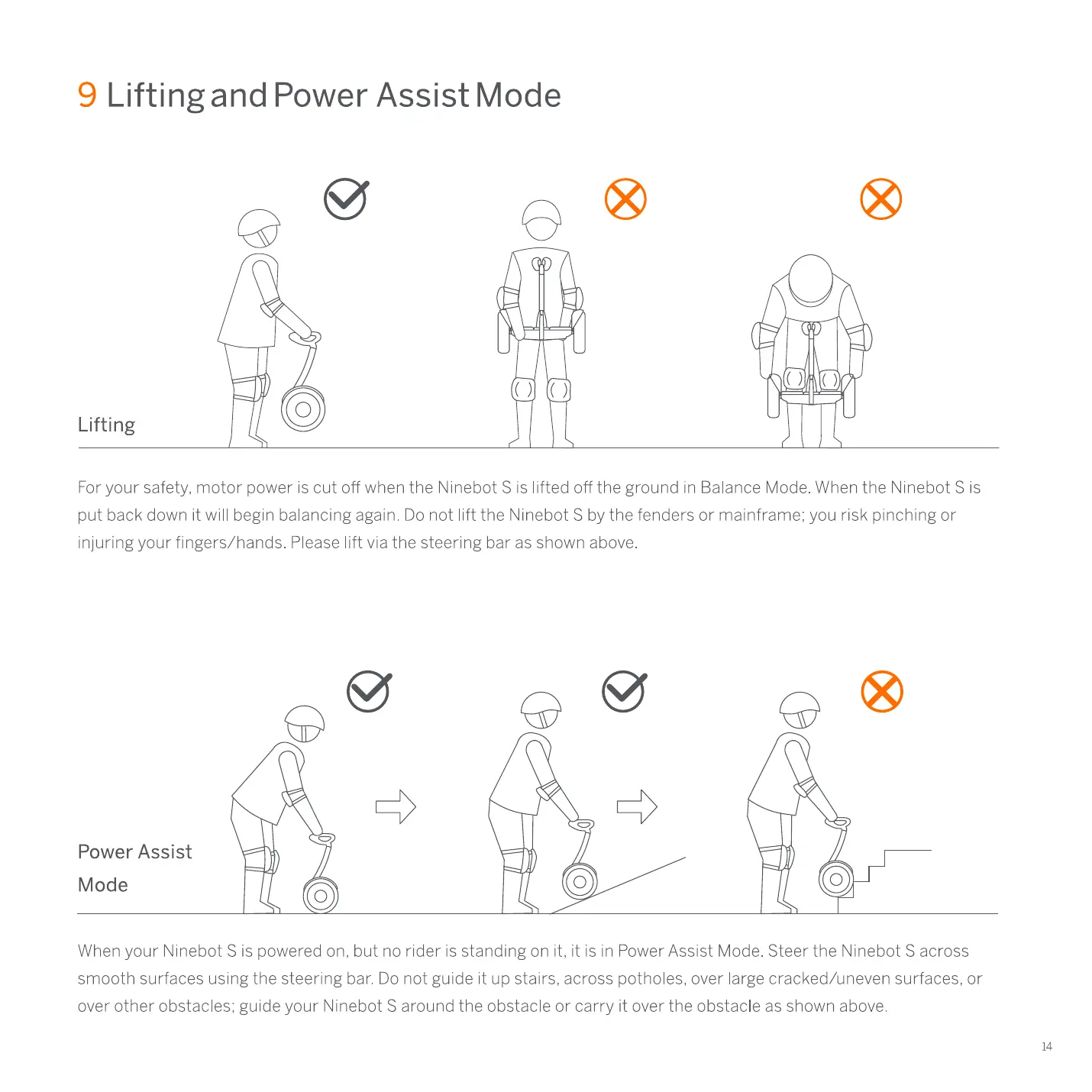 9 Lifting and Power Assist Mode

Lifting

For your safety, motor power is cut off when the Ninebot S is lifted off the ground in Balance Mode. When the Ninebot S is put back down it will begin balancing again. Do not lift the Ninebot S by the fenders or mainframe; you risk pinching or injuring your fingers/hands. Please lift via the steering bar as shown above.

Power Assist Mode

When your Ninebot S is powered on, but no rider is standing on it, it is in Power Assist Mode. Steer the Ninebot S across smooth surfaces using the steering bar. Do not guide it up stairs, across potholes, over large cracked/uneven surfaces, or over other obstacles; guide your Ninebot S around the obstacle or carry it over the obstacle as shown above.

14