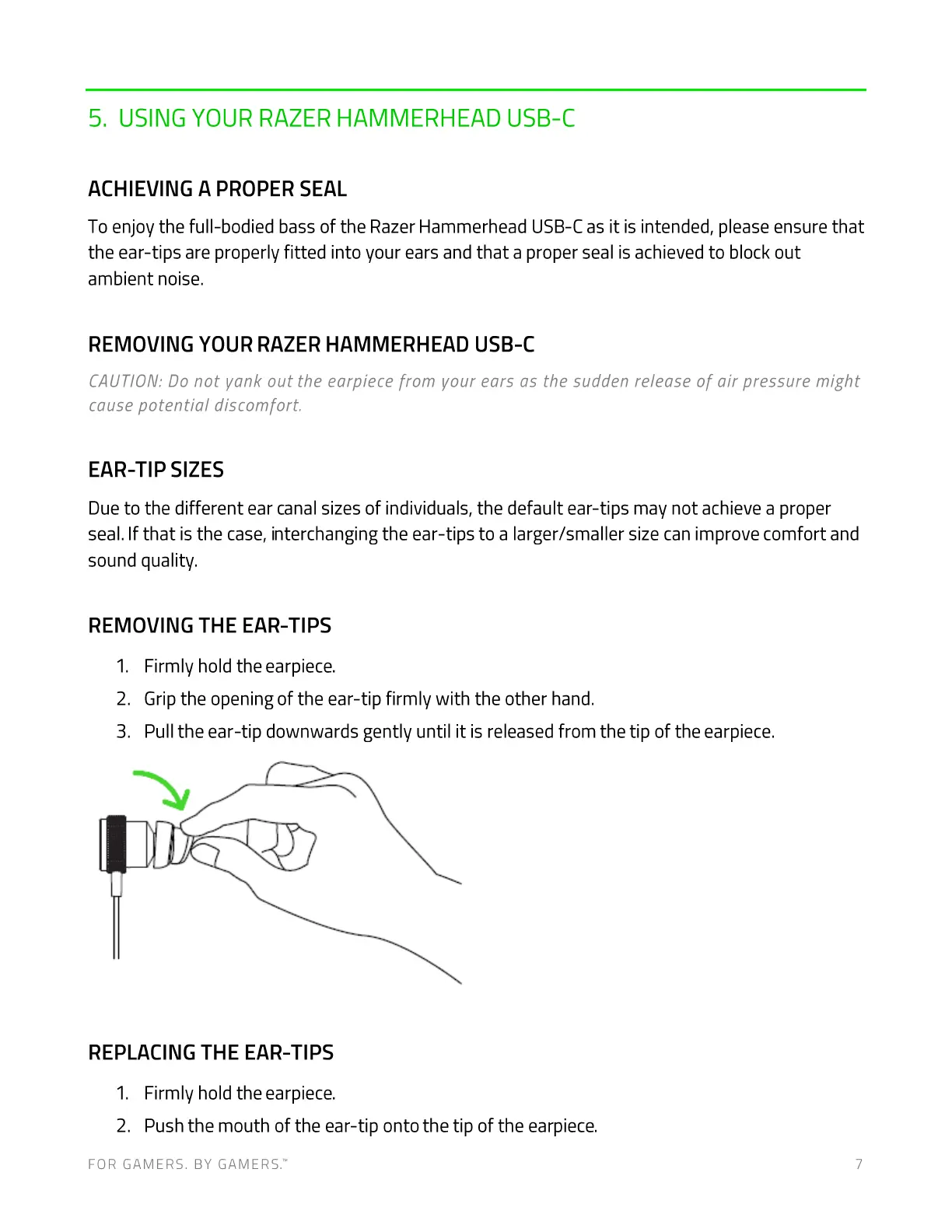 5. USING YOUR RAZER HAMMERHEAD USB-C

ACHIEVING A PROPER SEAL

To enjoy the full-bodied bass of the Razer Hammerhead USB-C as it is intended, please ensure that the ear-tips are properly fitted into your ears and that a proper seal is achieved to block out ambient noise.

REMOVING YOUR RAZER HAMMERHEAD USB-C

CAUTION: Do not yank out the earpiece from your ears as the sudden release of air pressure might cause potential discomfort.

EAR-TIP SIZES

Due to the different ear canal sizes of individuals, the default ear-tips may not achieve a proper seal. If that is the case, interchanging the ear-tips to a larger/smaller size can improve comfort and sound quality.

REMOVING THE EAR-TIPS

1. Firmly hold the earpiece.
2. Grip the opening of the ear-tip firmly with the other hand.
3. Pull the ear-tip downwards gently until it is released from the tip of the earpiece.

REPLACING THE EAR-TIPS

1. Firmly hold the earpiece.
2. Push the mouth of the ear-tip onto the tip of the earpiece.

FOR GAMERS. BY GAMERS.™ 7